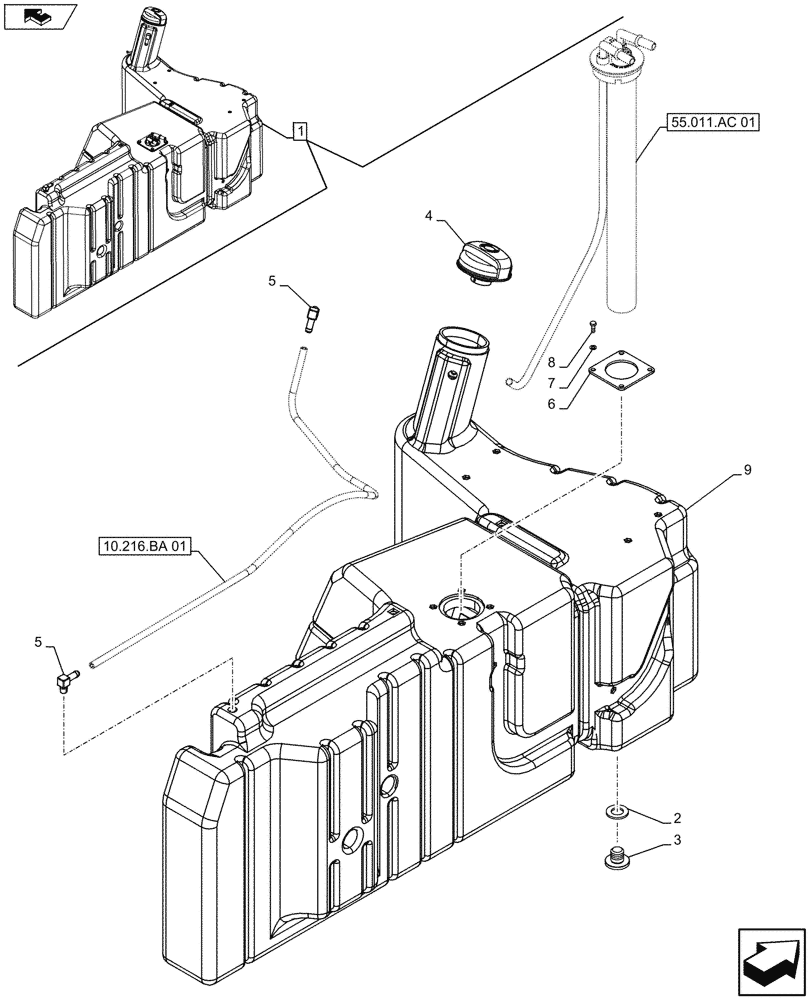 1
55.011.AC 01
4
5
8
7
6
9
10.216.BA 01
5
2
3