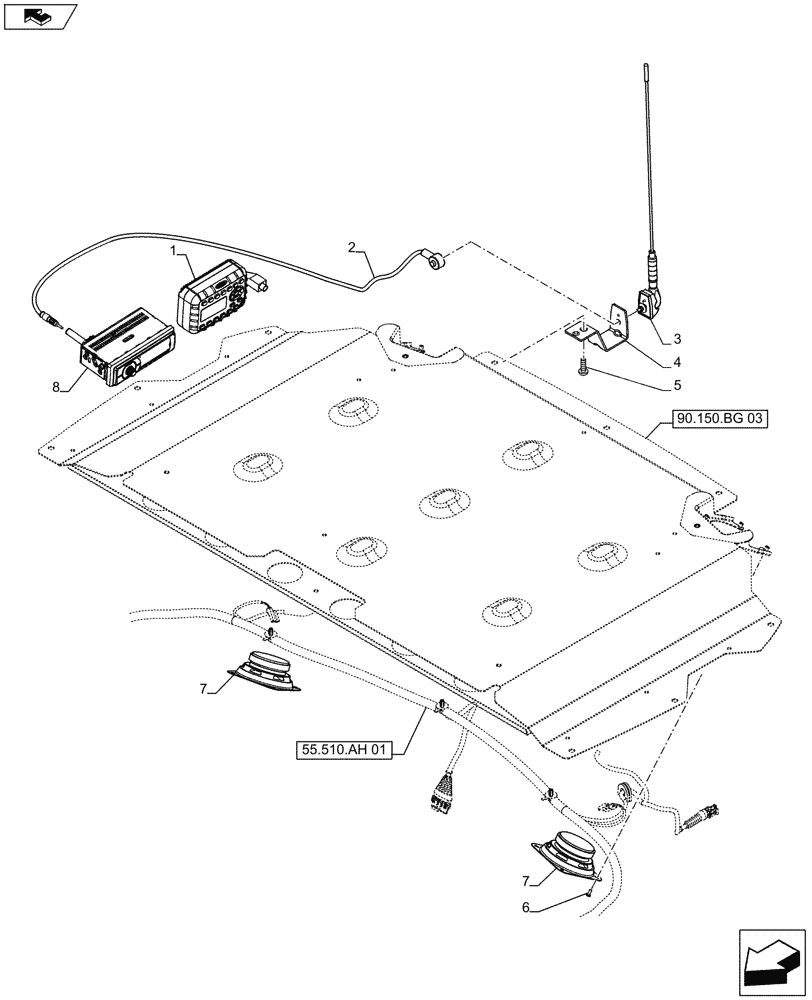 1
2
3
4
5
8
90.150.BG 03
7
55.510.AH 01
7
6