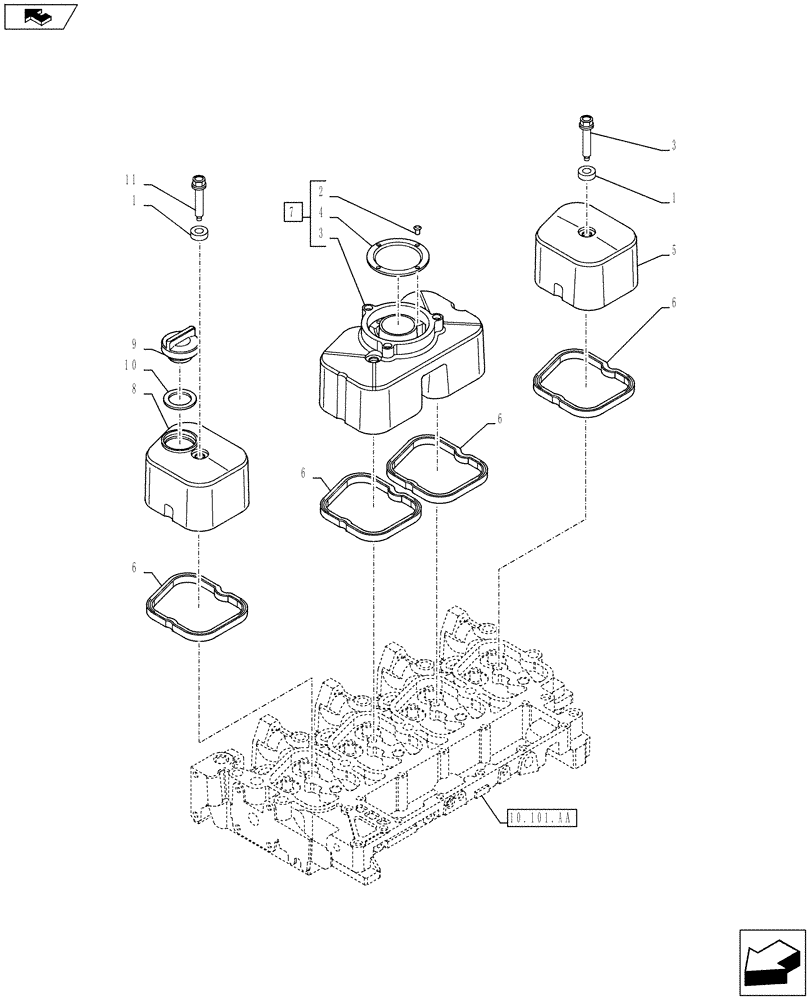 11
1
7
2
4
3
3
1
5
6
9
10
8
6
6
6
10.101.AA