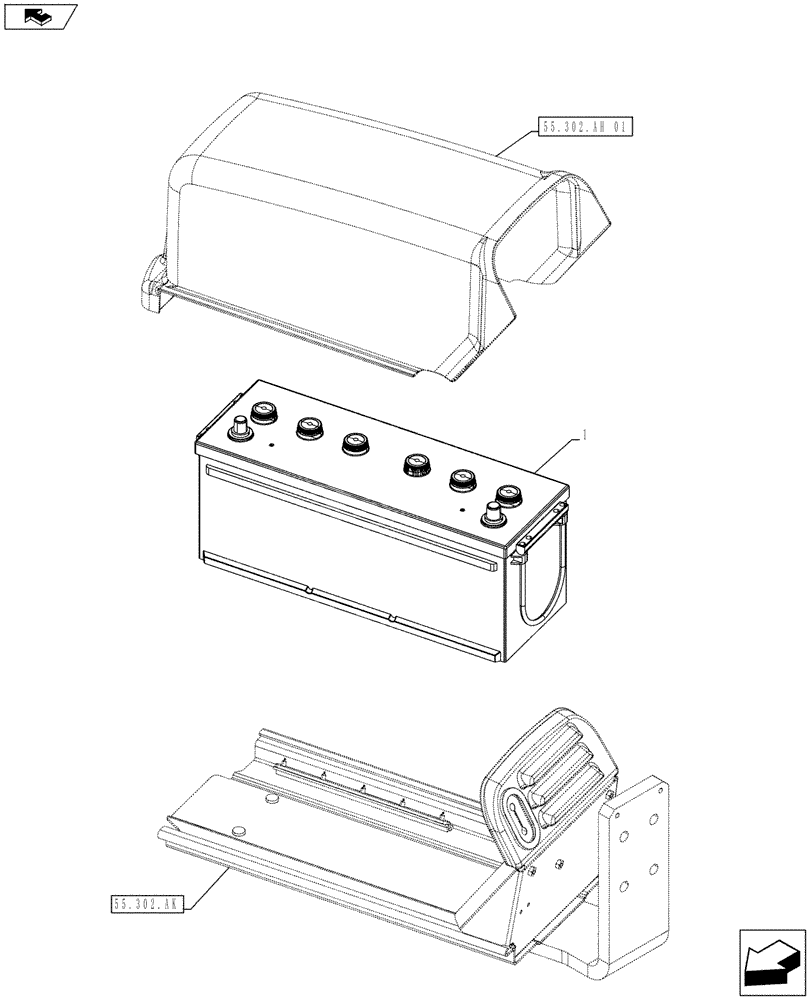 55.302.AH 01

1

55.302.AK