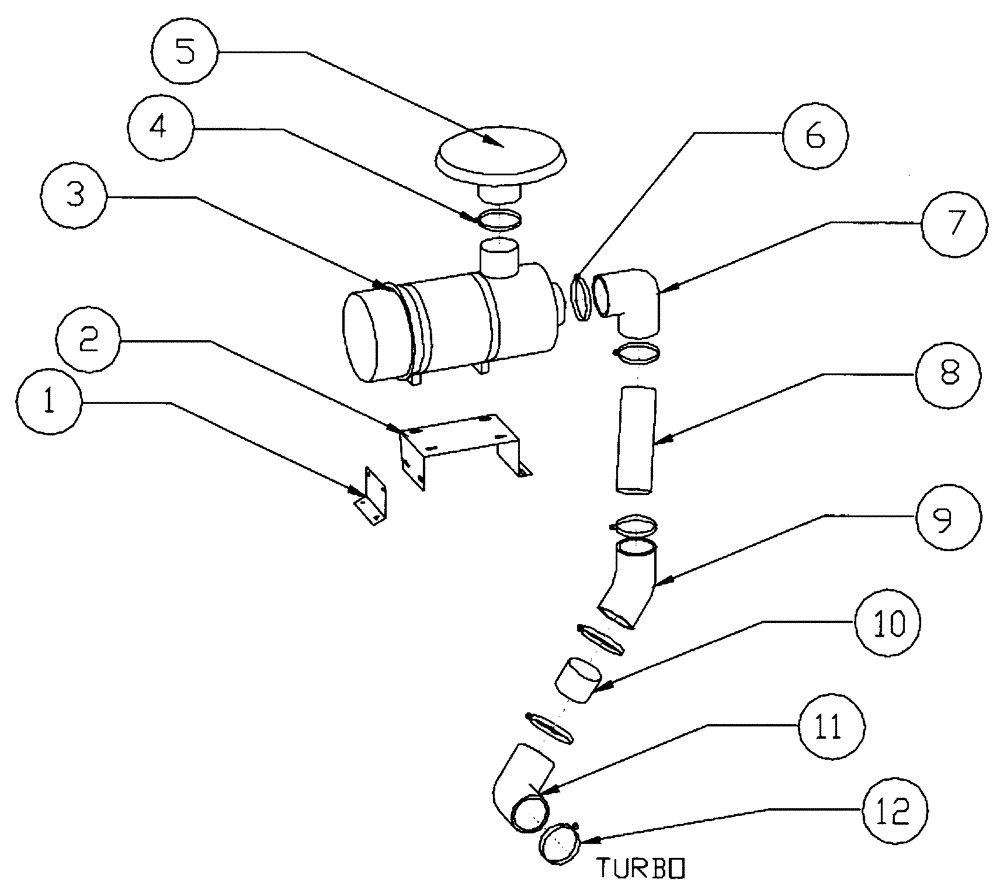 5
4
3
2
1
6
7
8
9
10
11
12
TURBO