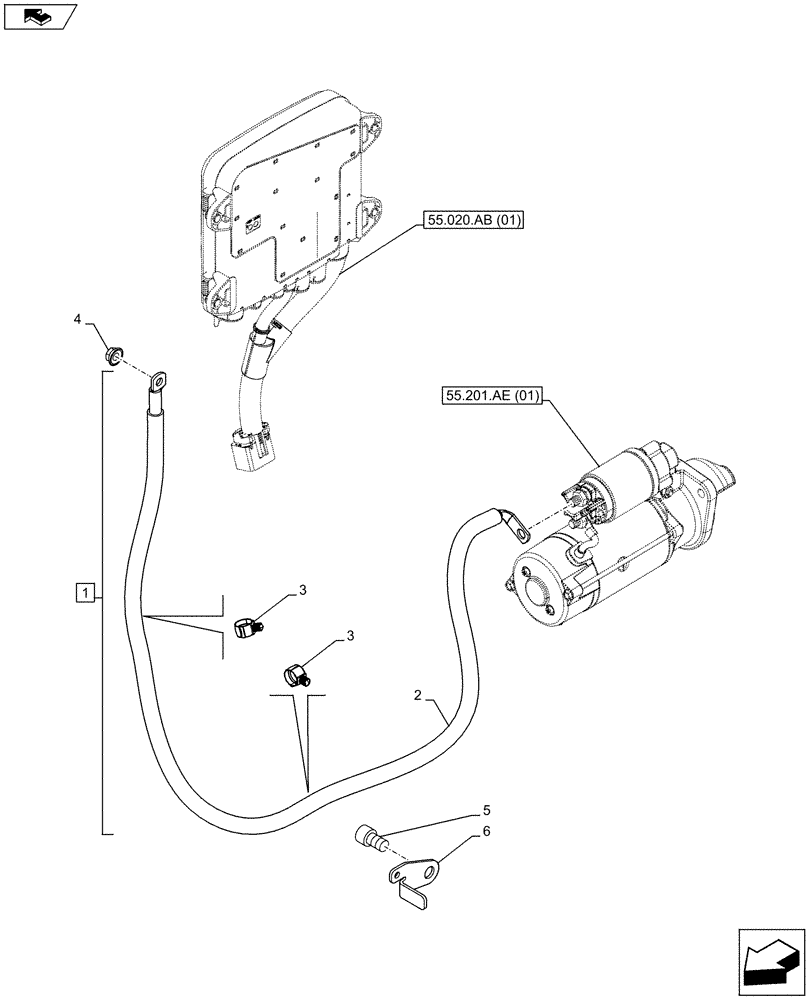 55.020.AB (01)

4

55.201.AE (01)

1

3

3

2

5

6