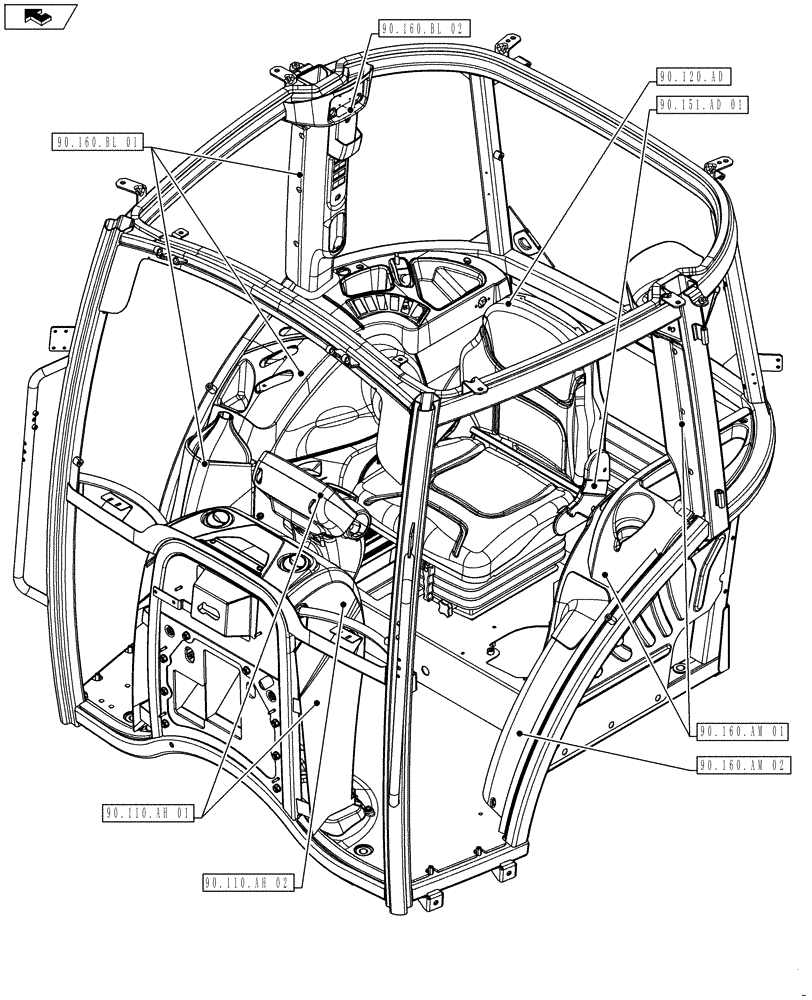 90.160.BL 02

90.120.AD

90.151.AD 01

90.160.BL 01

90.160.AM 01

90.160.AM 02

90.110.AH 01

90.110.AH 02