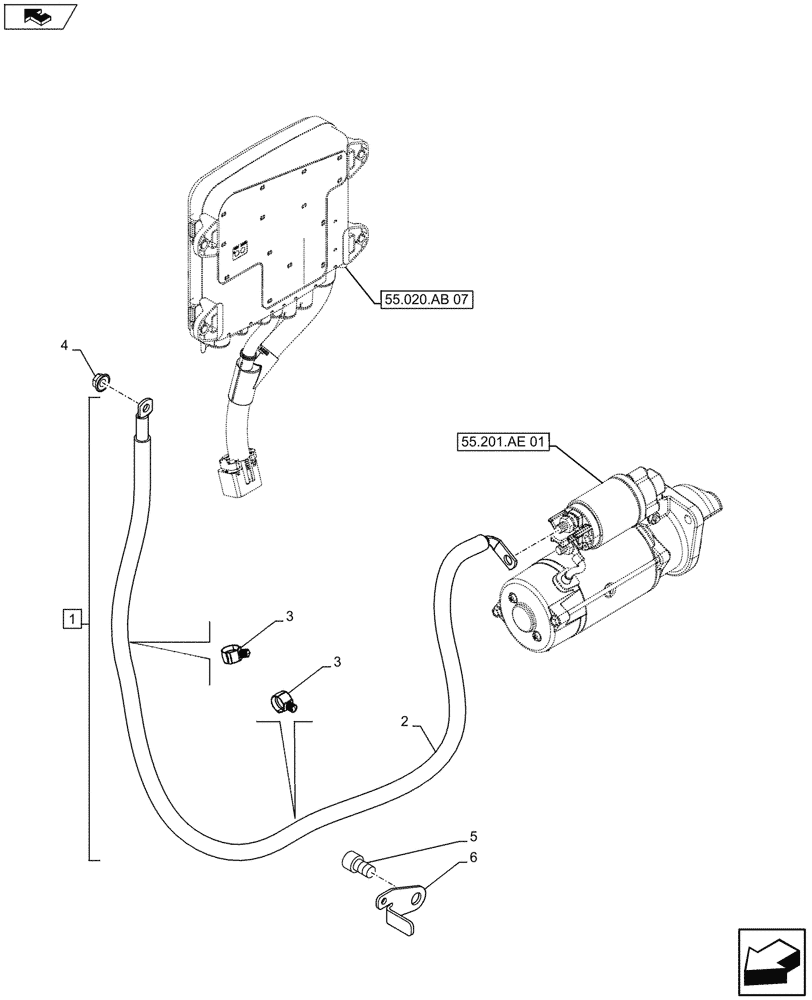 55.020.AB 07

4

55.201.AE 01

1

3

3

2

5

6