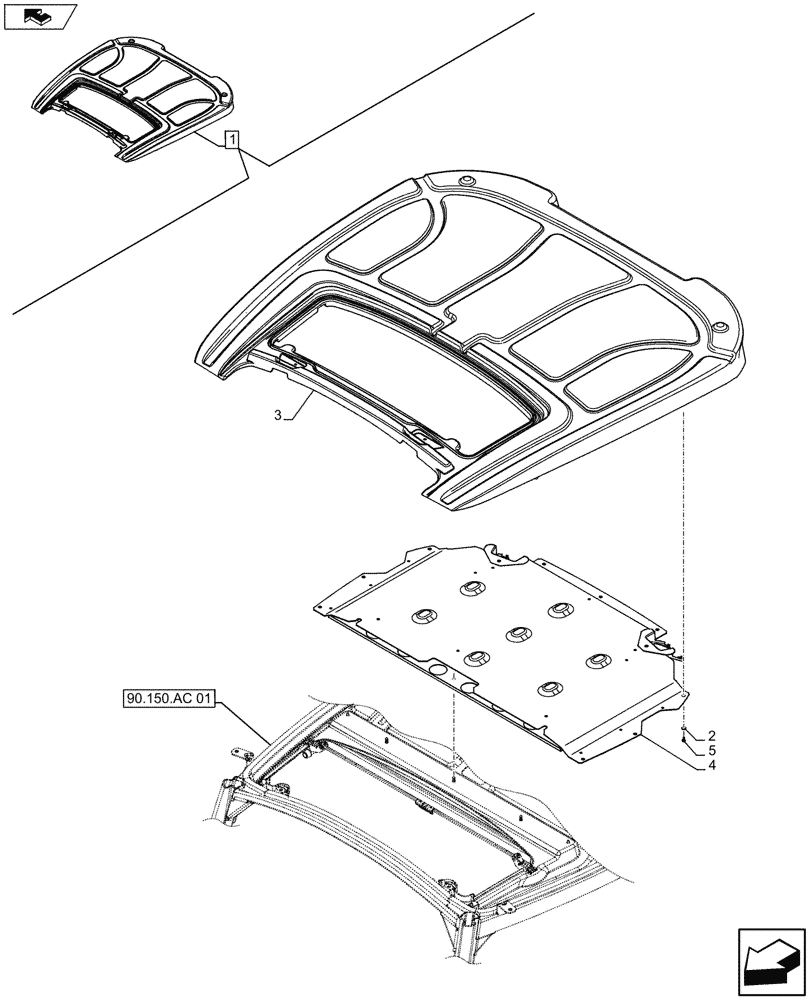 1
3
90.150.AC 01
2
5
4