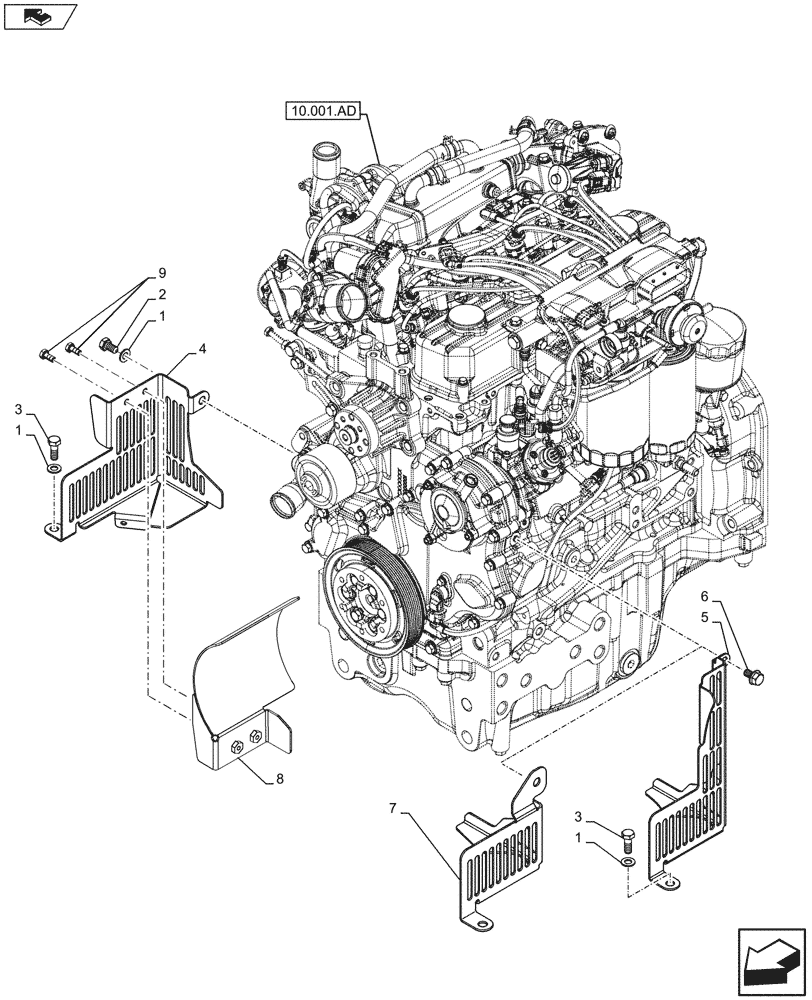 10.001.AD

9
2
1
4
3
1
6
5
8
7
3
1