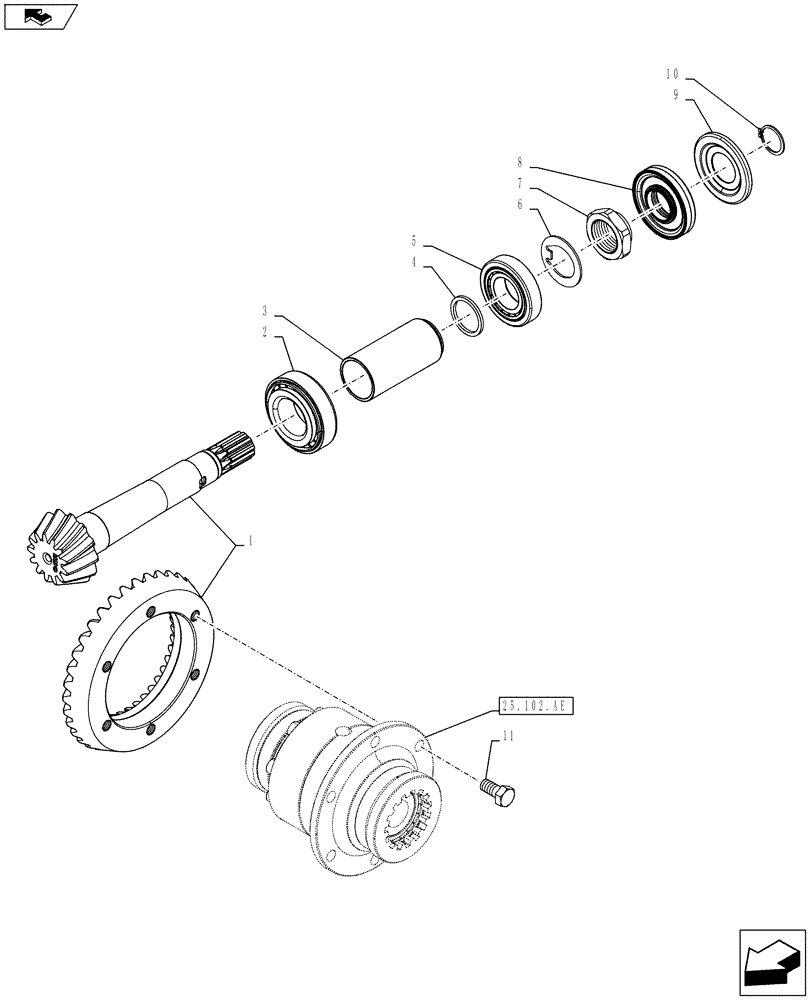 10
9
8
7
6
5
4
3
2
1
25.102.AE
11