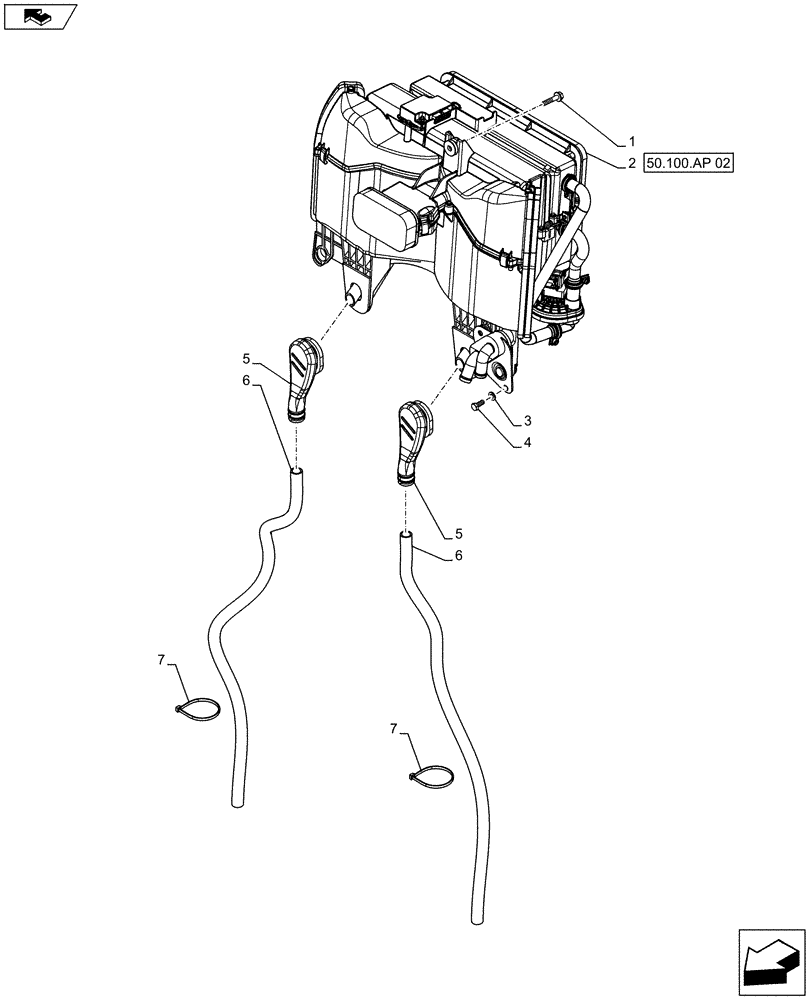 1
2 50.100.AP 02
5
6
3
4
5
6
7
7