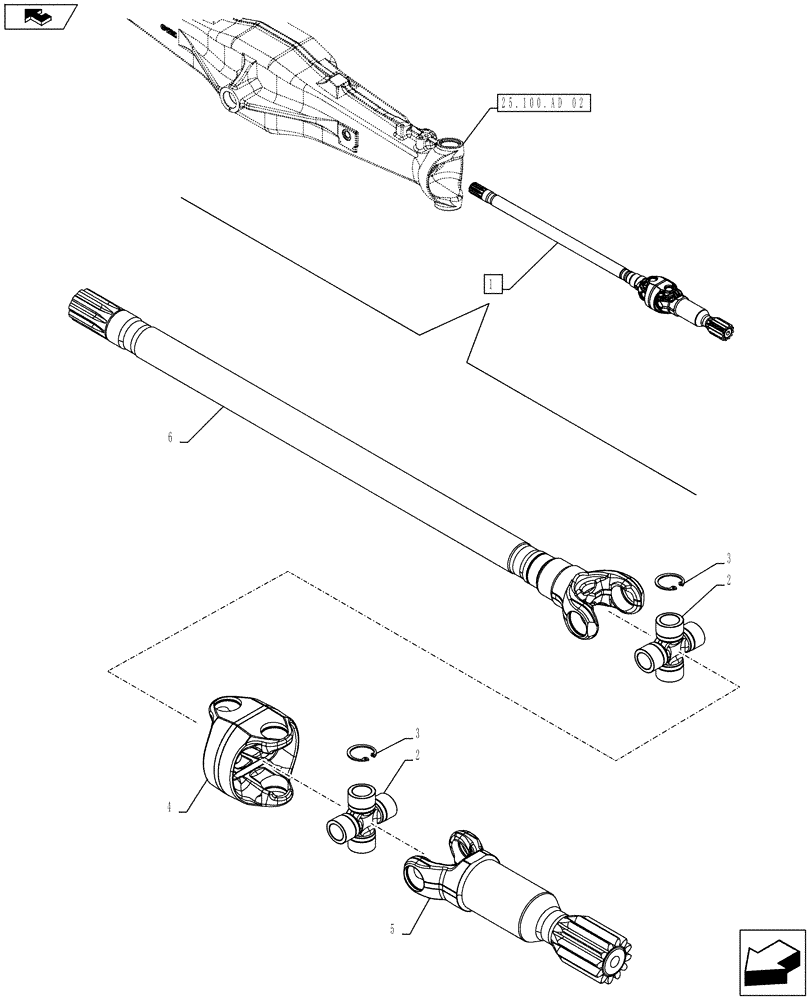 25.100.AD 02

1

6

3

2

3

2

4

5