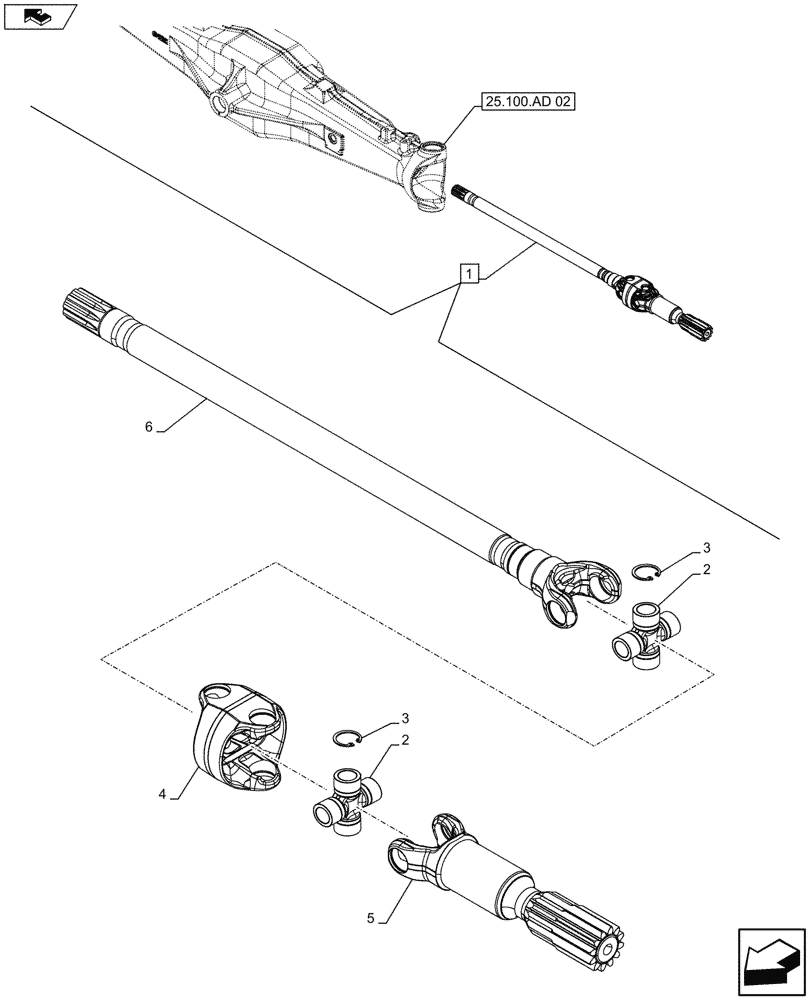 25.100.AD 02
1
6
3
2
3
2
4
5