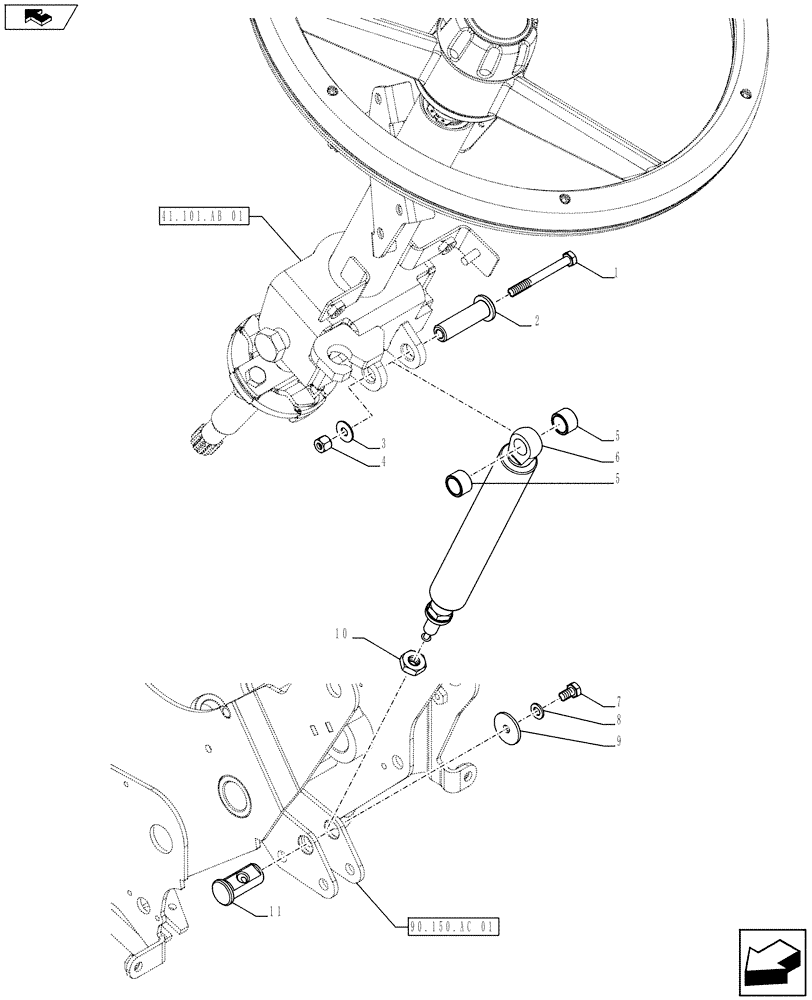 41.101.AB 01

1

2

3

4

5

6

5

10

7

8

9

11

90.150.AC 01