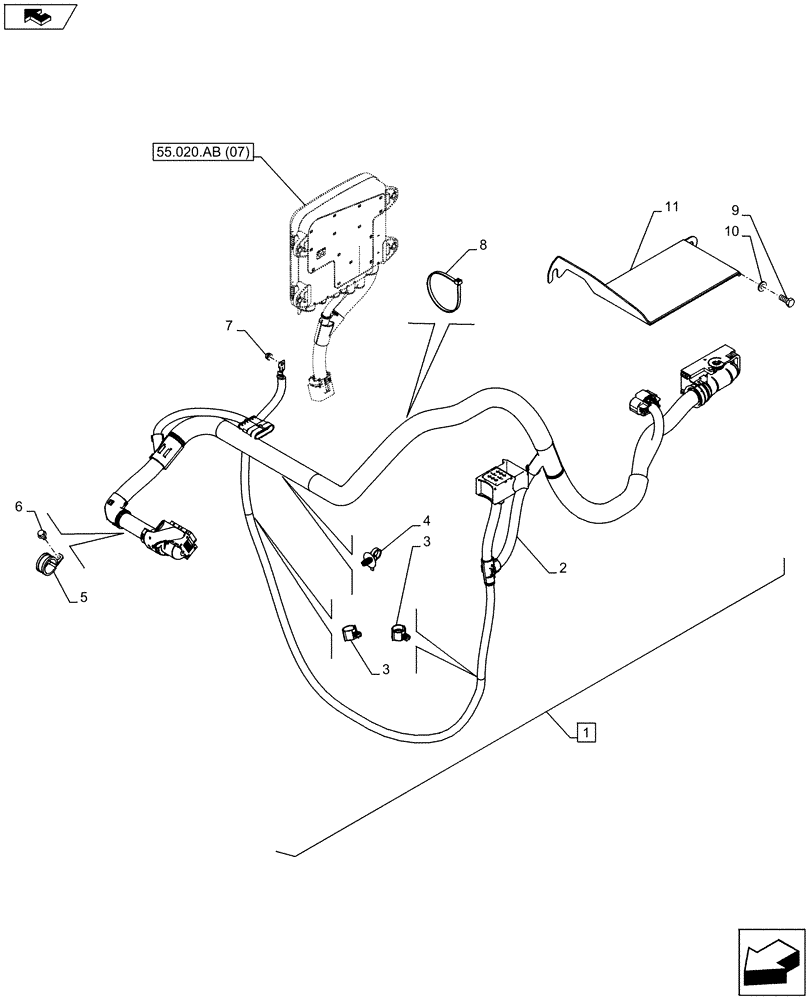 55.020.AB (07)

11

9

10

8

7

6

5

4

3

3

2

1