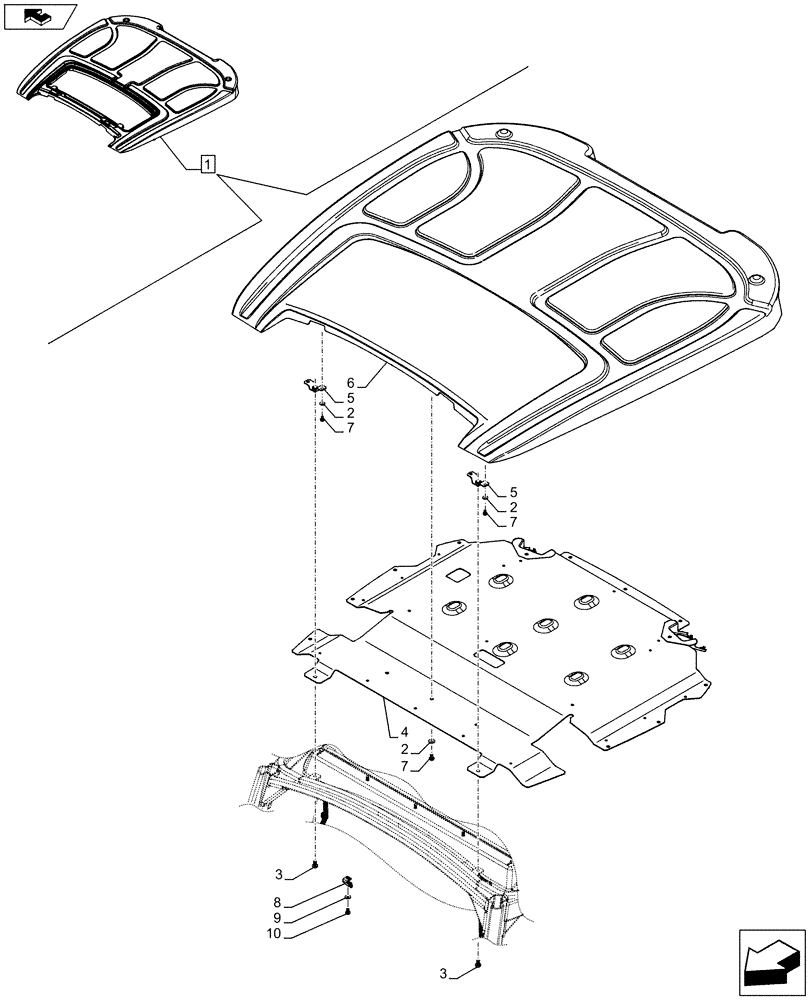 1
6
5
2
7
5
2
7
4
2
7
3
8
9
10
3