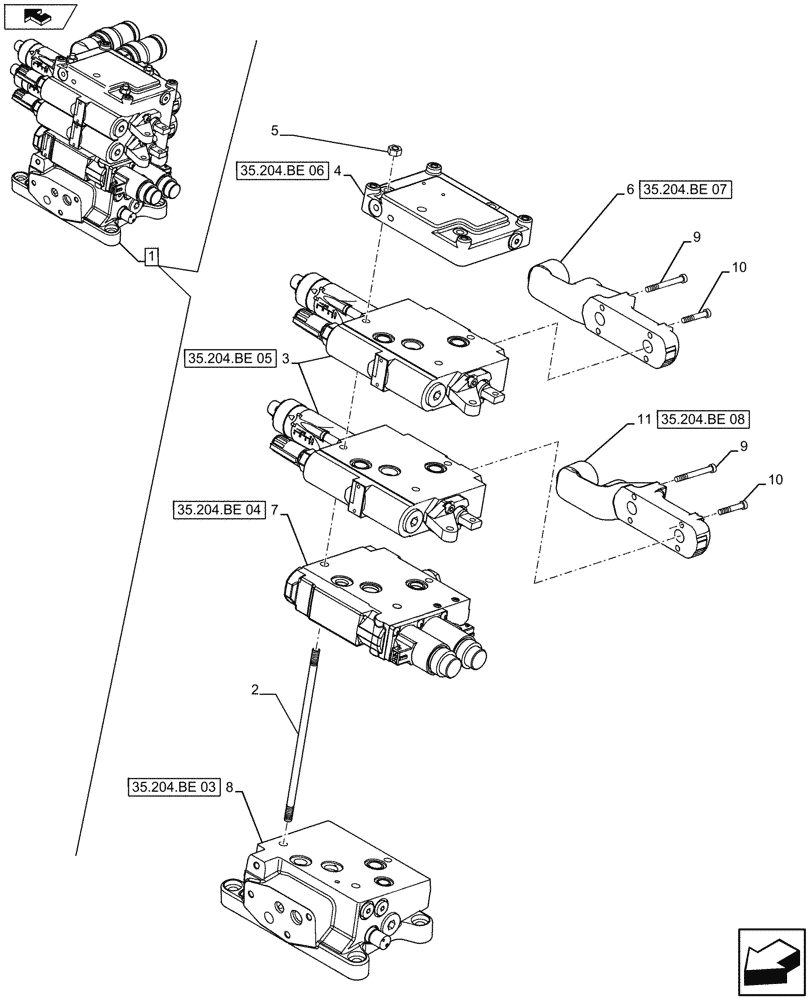 5
35.204.BE 06 4
6 35.204.BE 07
9
10
1
35.204.BE 05 3
11 35.204.BE 08
9
10
35.204.BE 04 7
2
35.204.BE 03 8