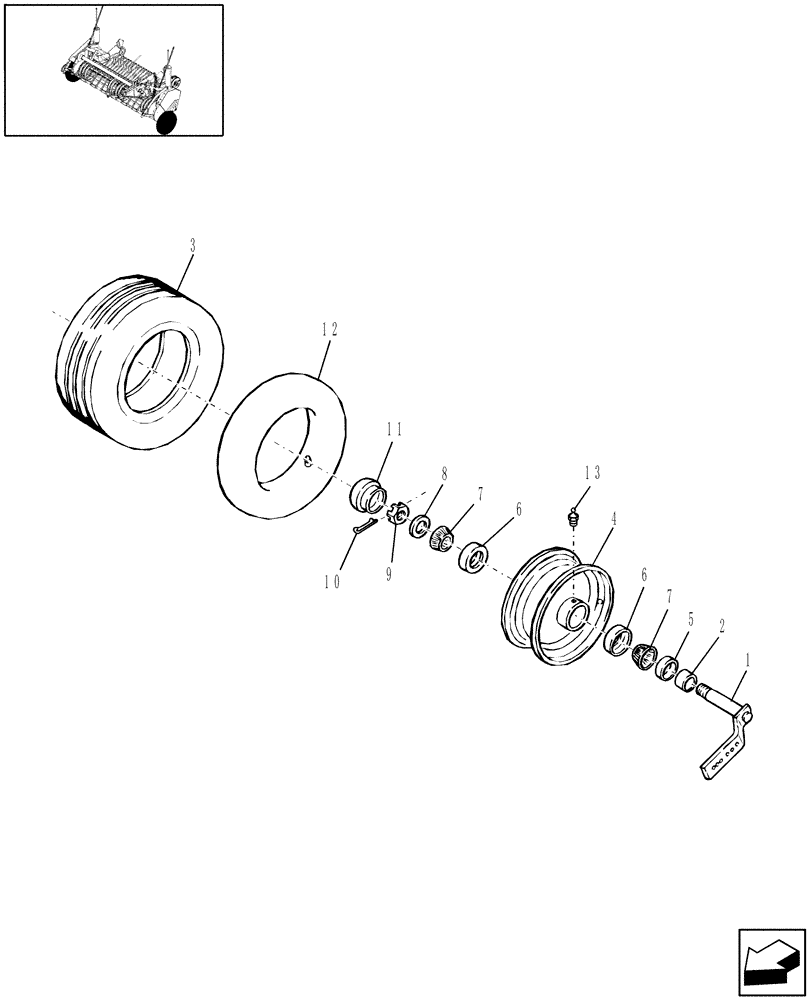 3
12
11
8
7
6
13
4
10
9
6
7
5
2
1