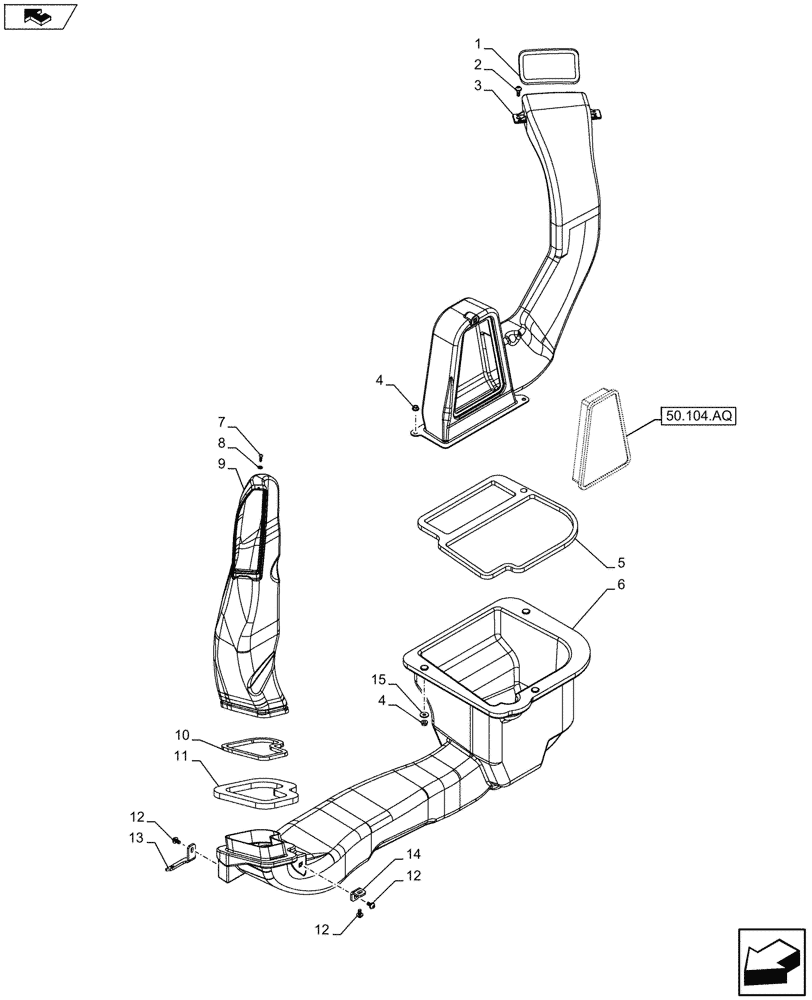 1
2
3
4
50.104.AQ
7
8
9
5
6
15
4
10
11
12
13
14
12
12