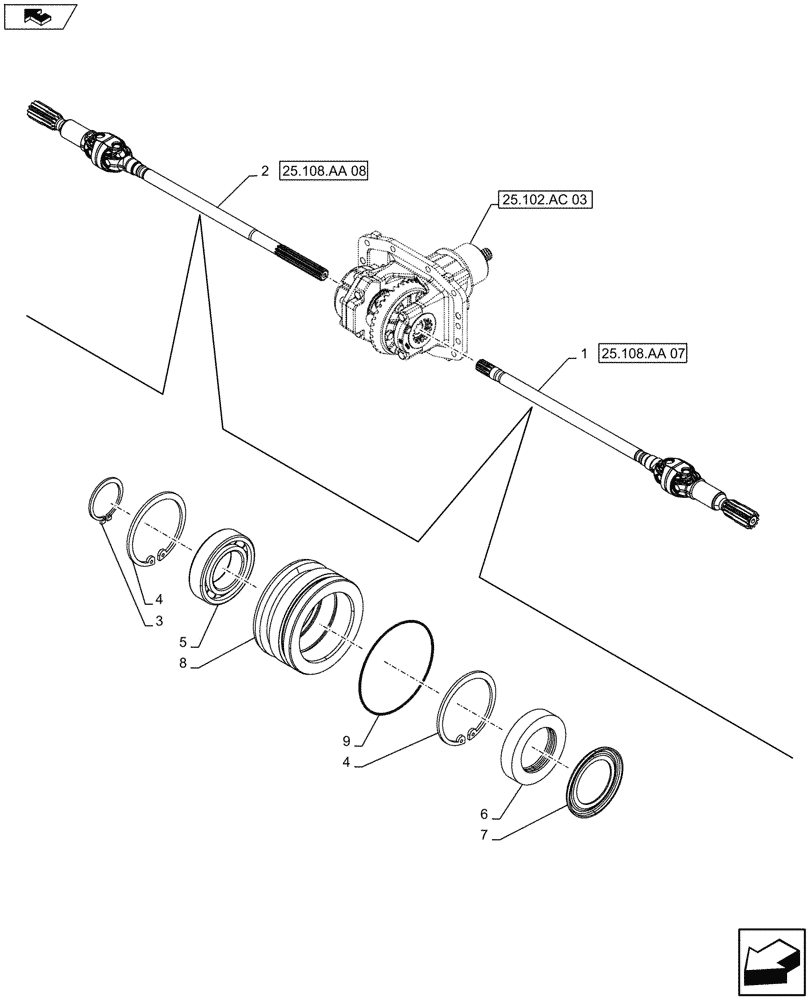 2 25.108.AA 08

25.102.AC 03

1 25.108.AA 07

4
3
5
8
9
4
6
7