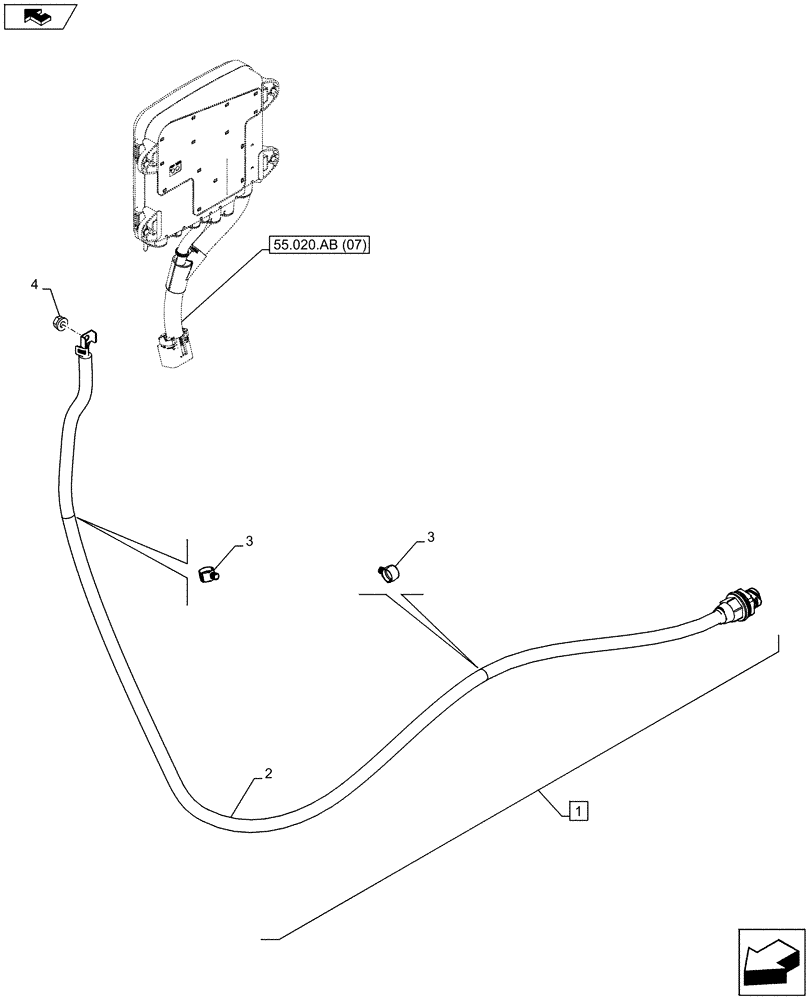 55.020.AB (07)

4

3

3

2

1