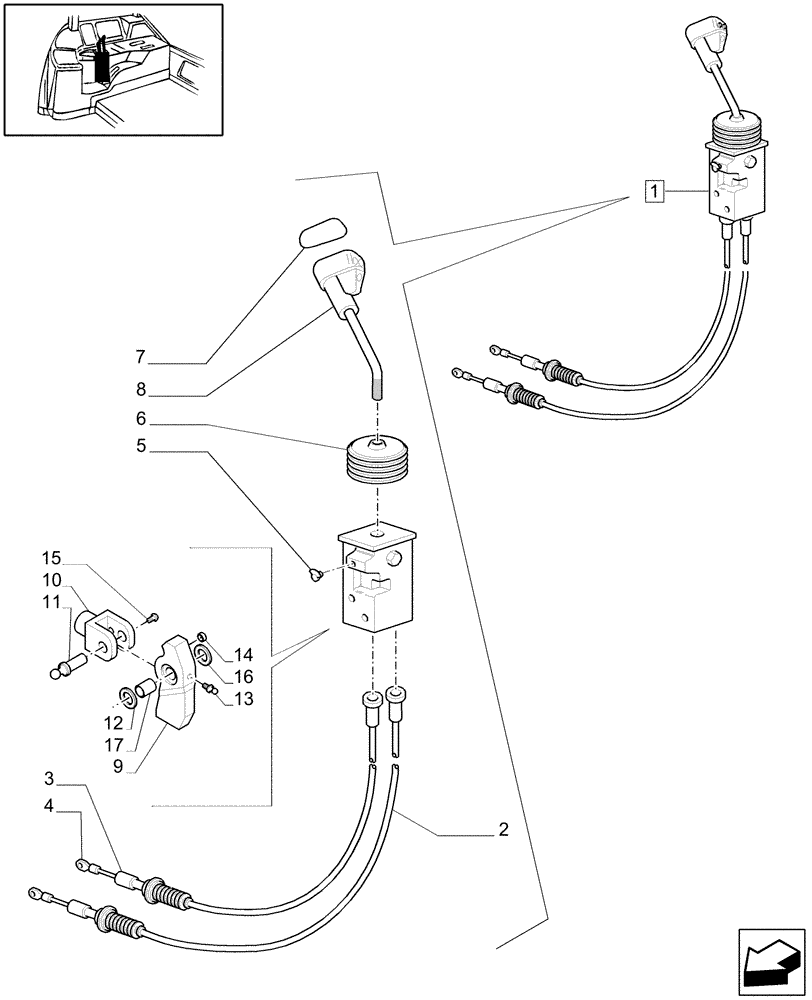 1

7
8
6
5

15
10
11

14
16
13

12
17
9

3
4

2