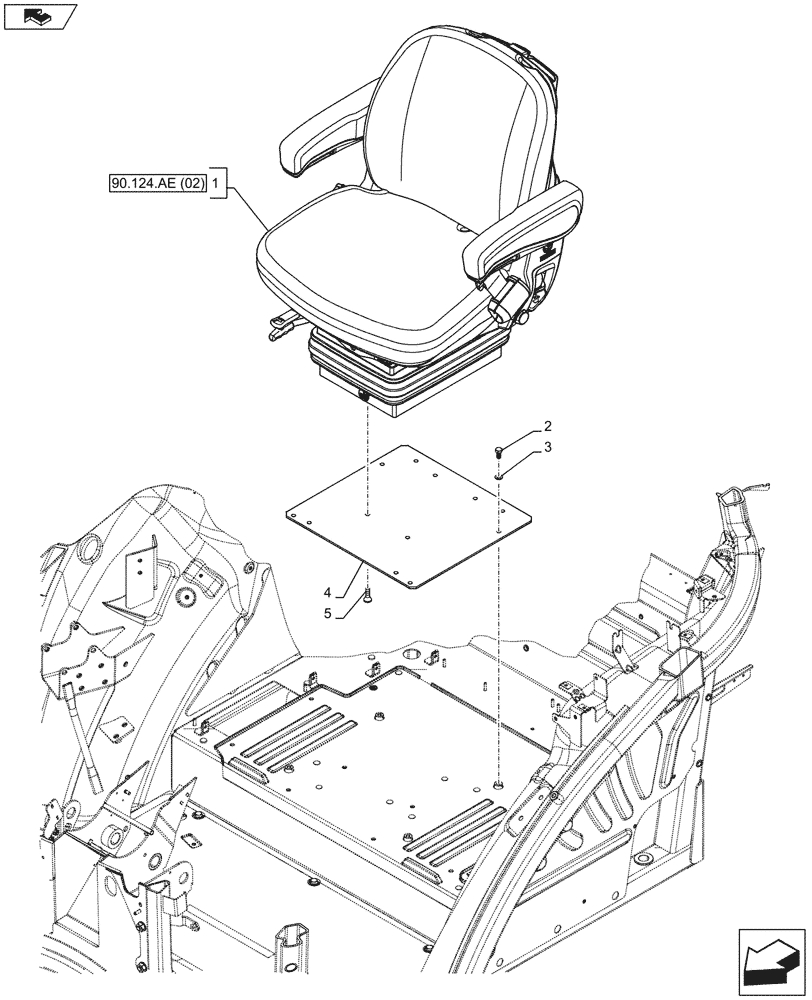 90.124.AE (02) 1
2
3
4
5