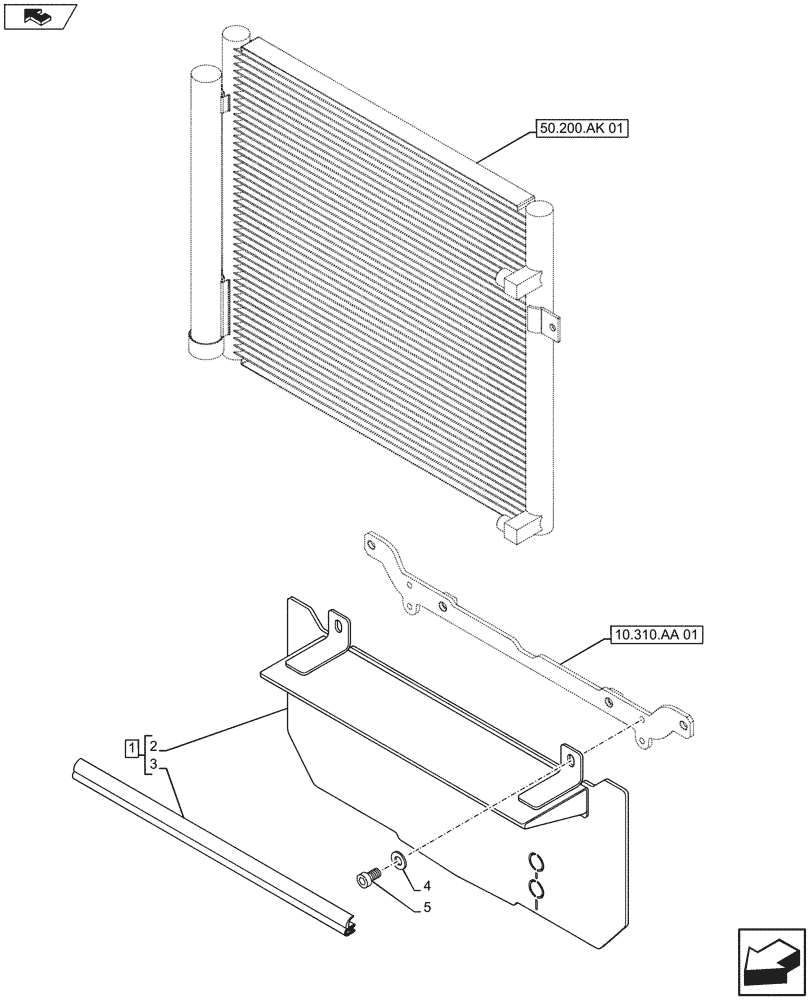 50.200.AK 01

10.310.AA 01

1 2
3

4
5