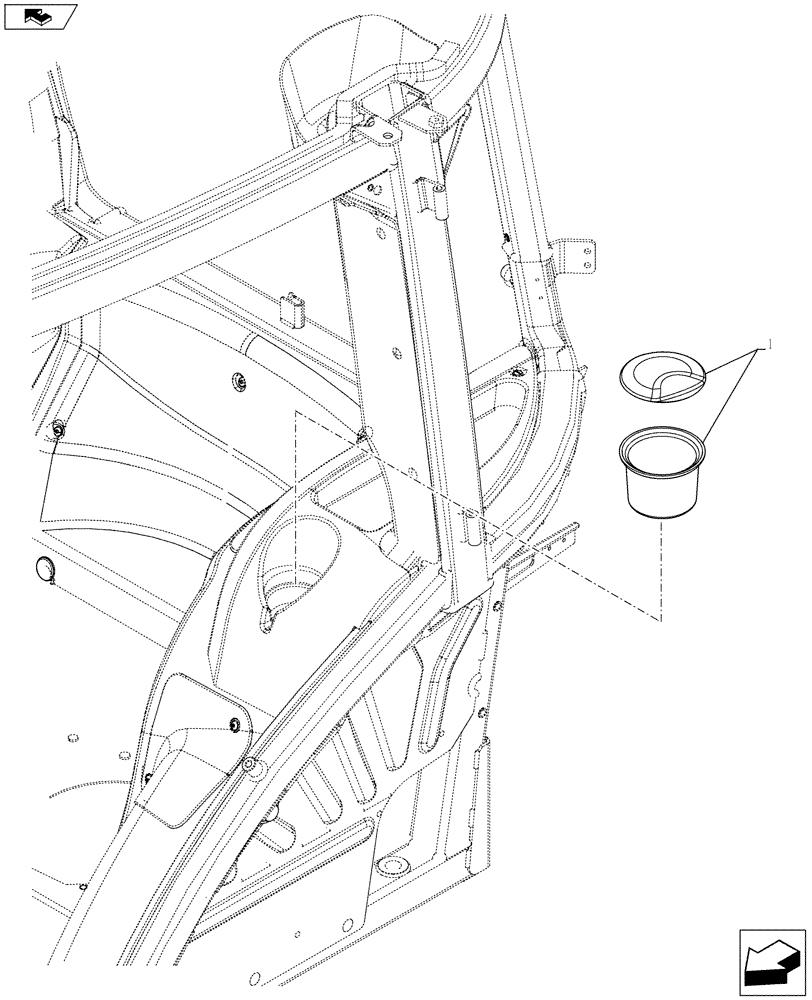 1