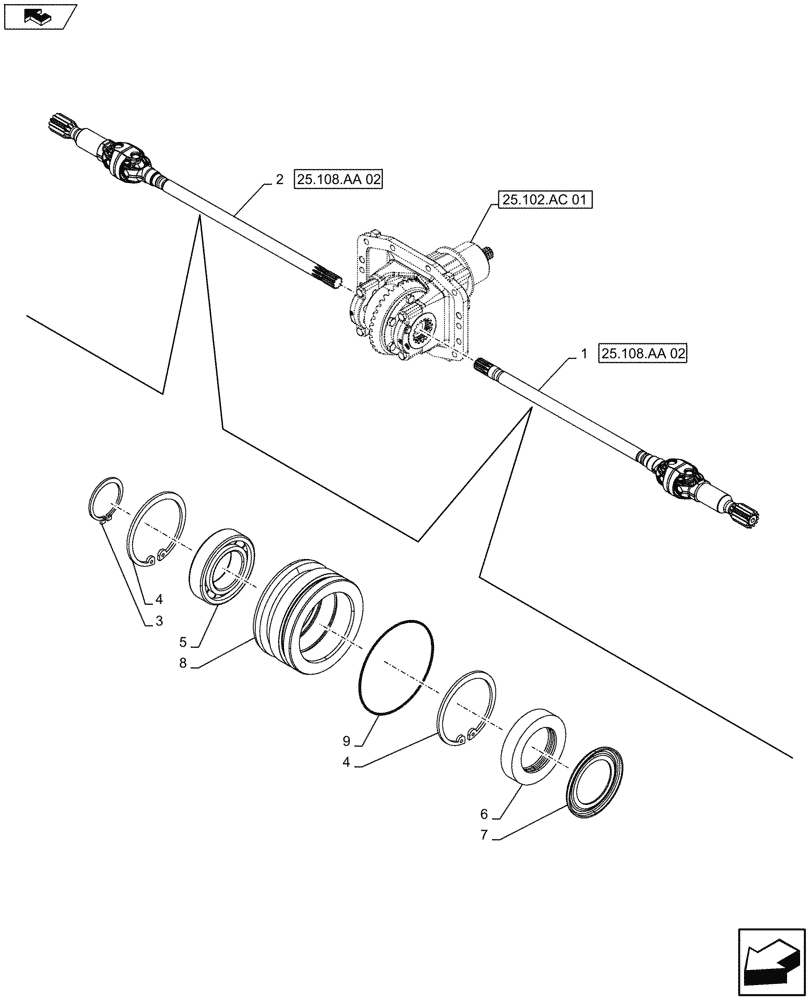 2
25.108.AA 02
25.102.AC 01
1
25.108.AA 02
4
3
5
8
9
4
6
7