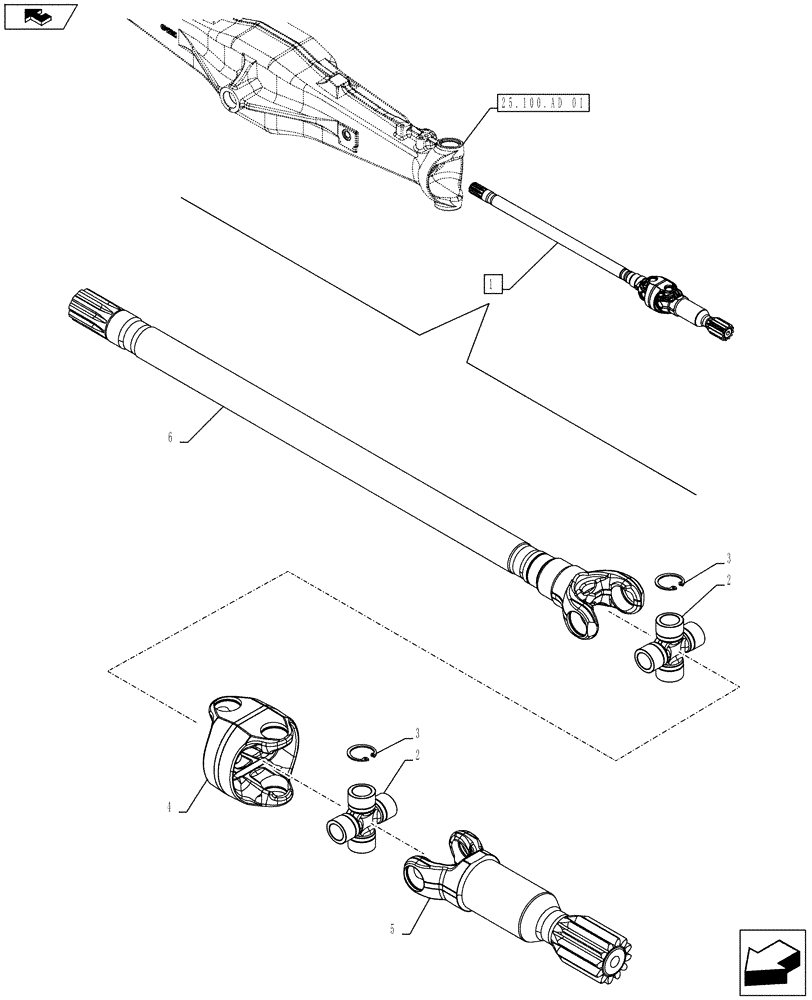 25.100.AD 01

1

6

3

2

3

2

4

5