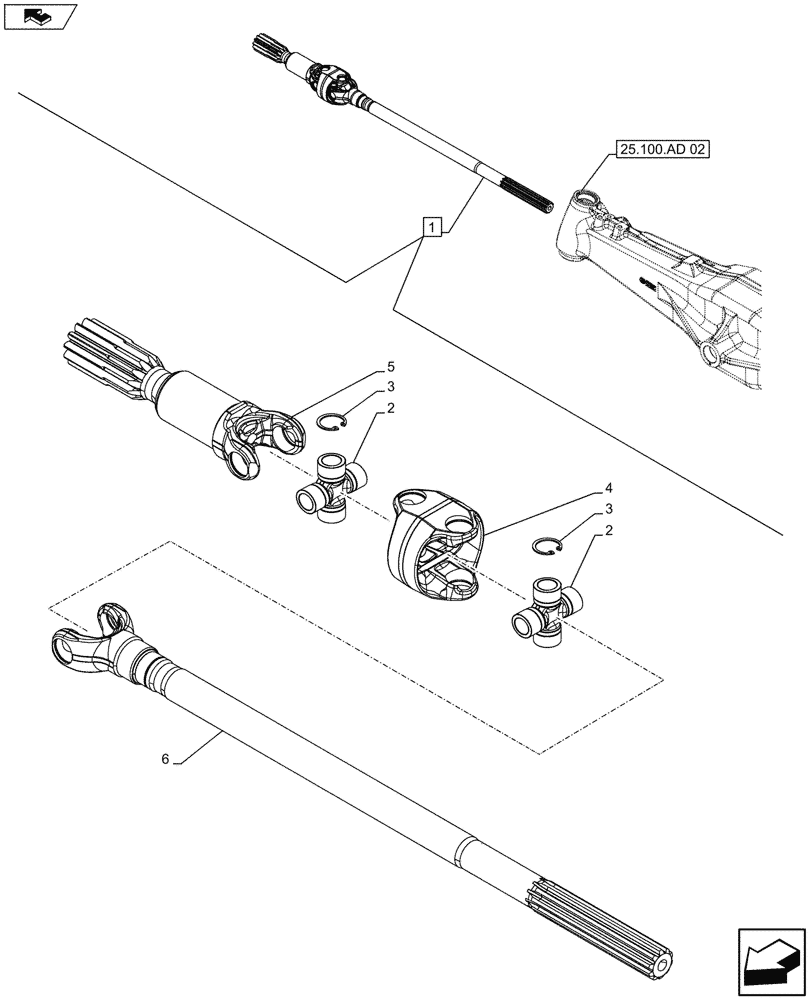 25.100.AD 02

1

5
3
2

4
3
2

6