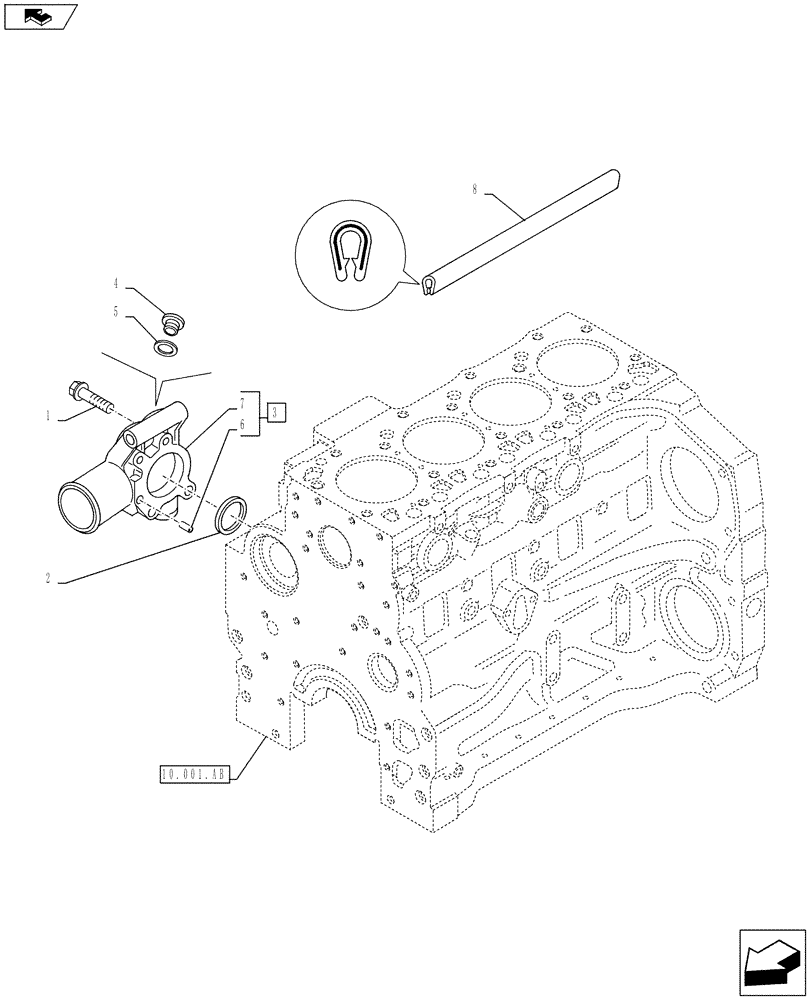 8
4
5
1
7
3
6
2
10.001.AB