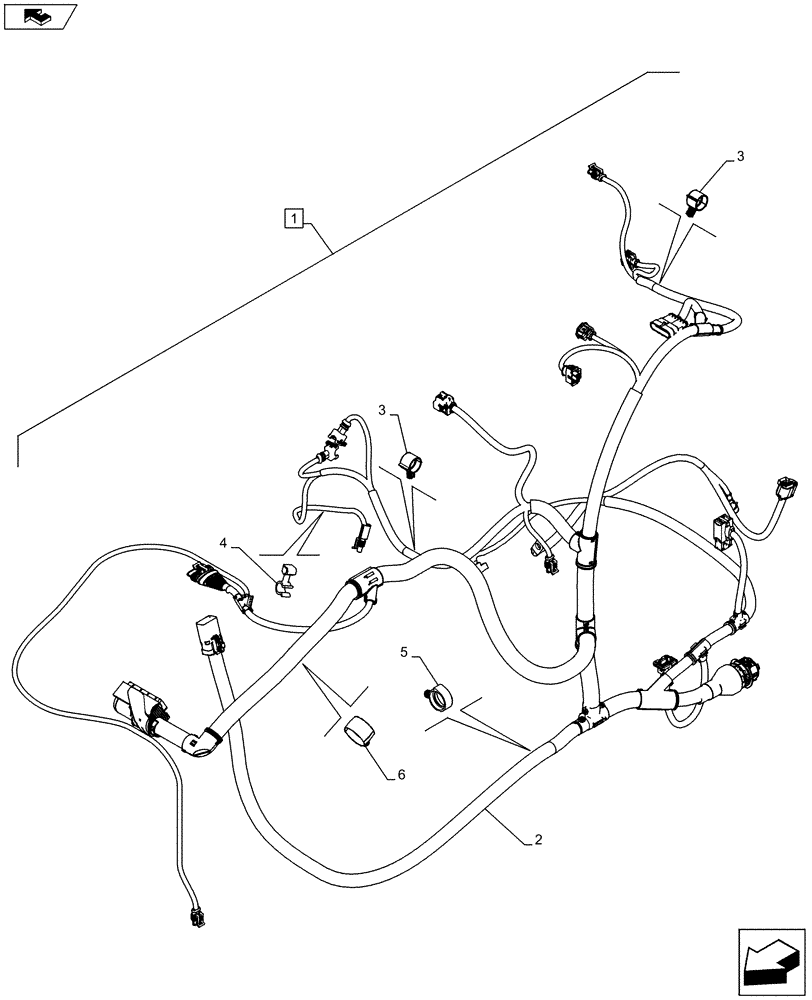 1
3
3
4
5
6
2