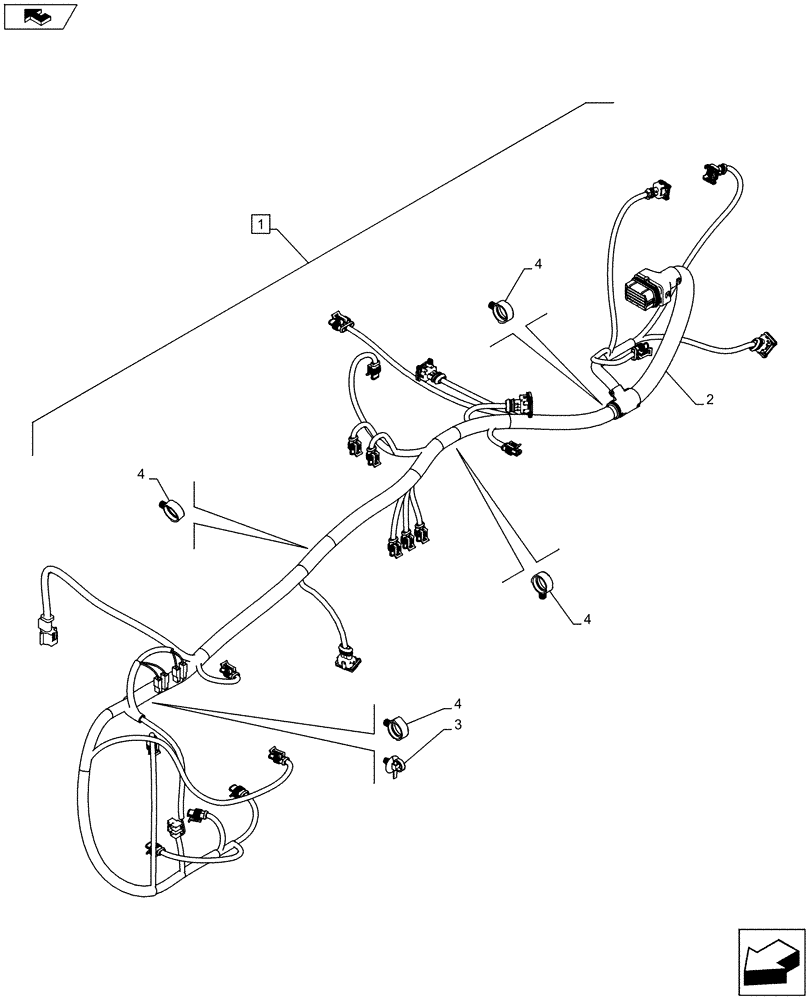 1
4
2
4
4
4
3