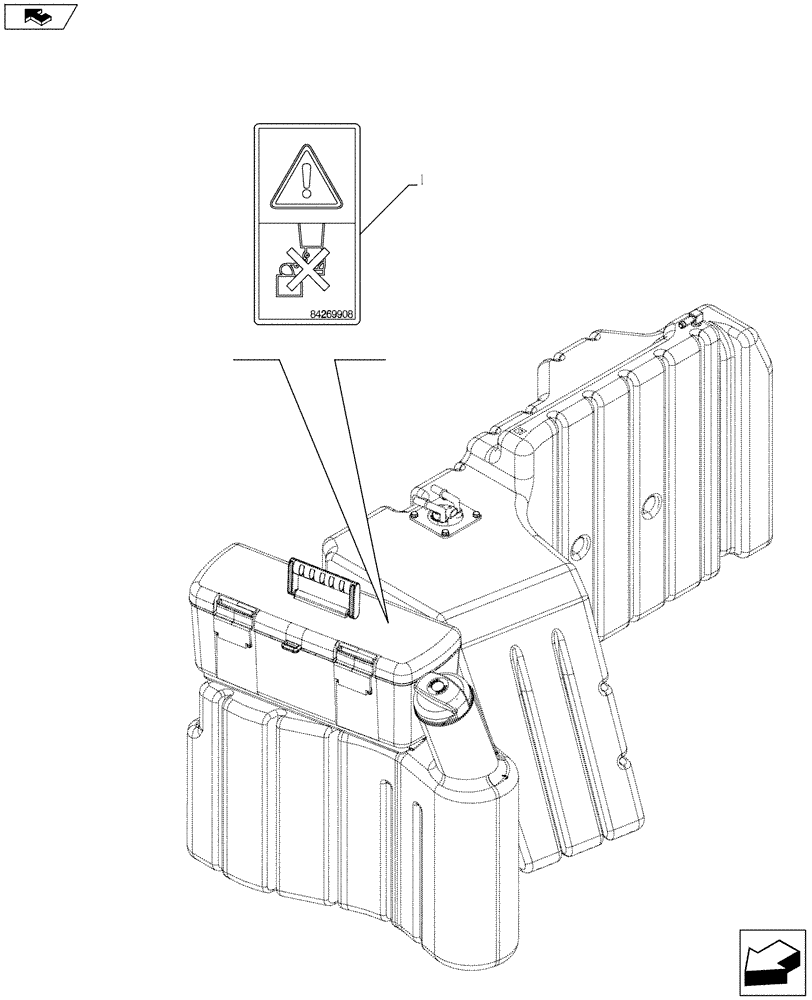 1

84269908