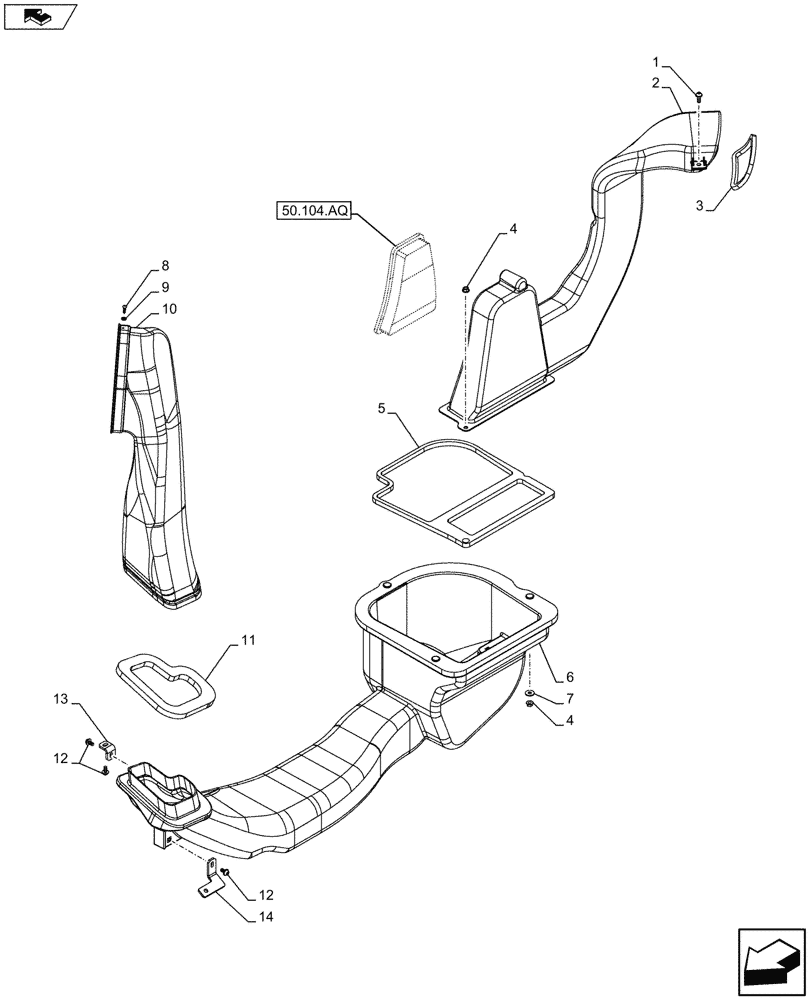 1
2
3
50.104.AQ
4
8
9
10
5
11
6
7
4
13
12
12
14