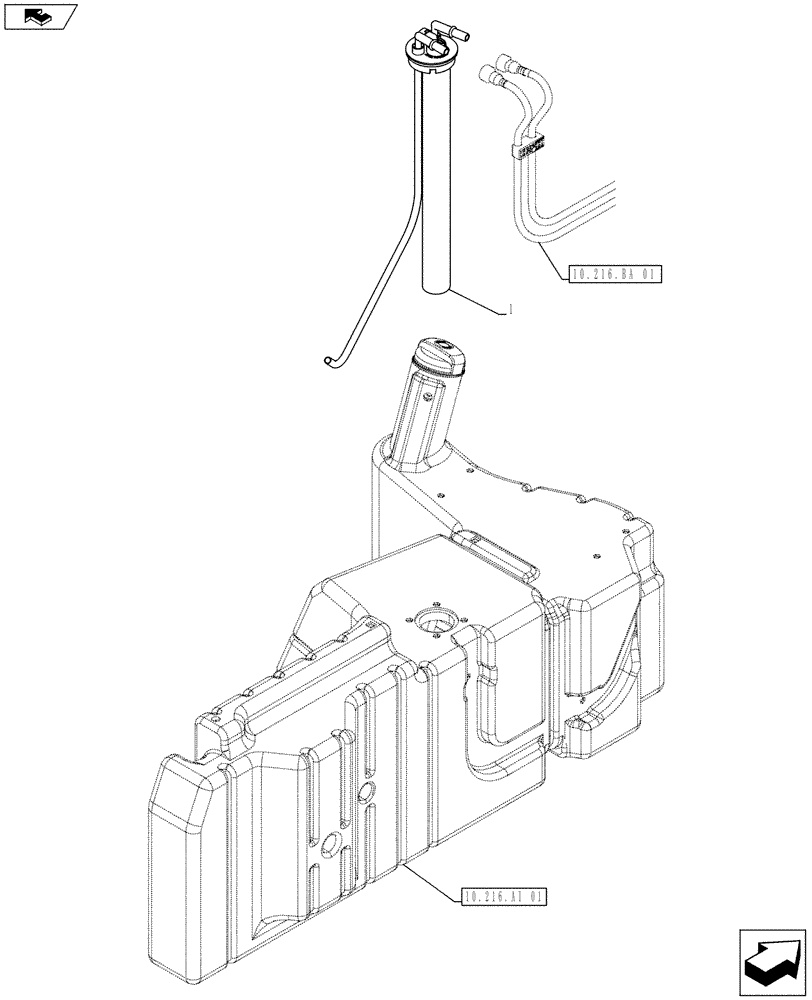 10.216.BA 01

1

10.216.AI 01