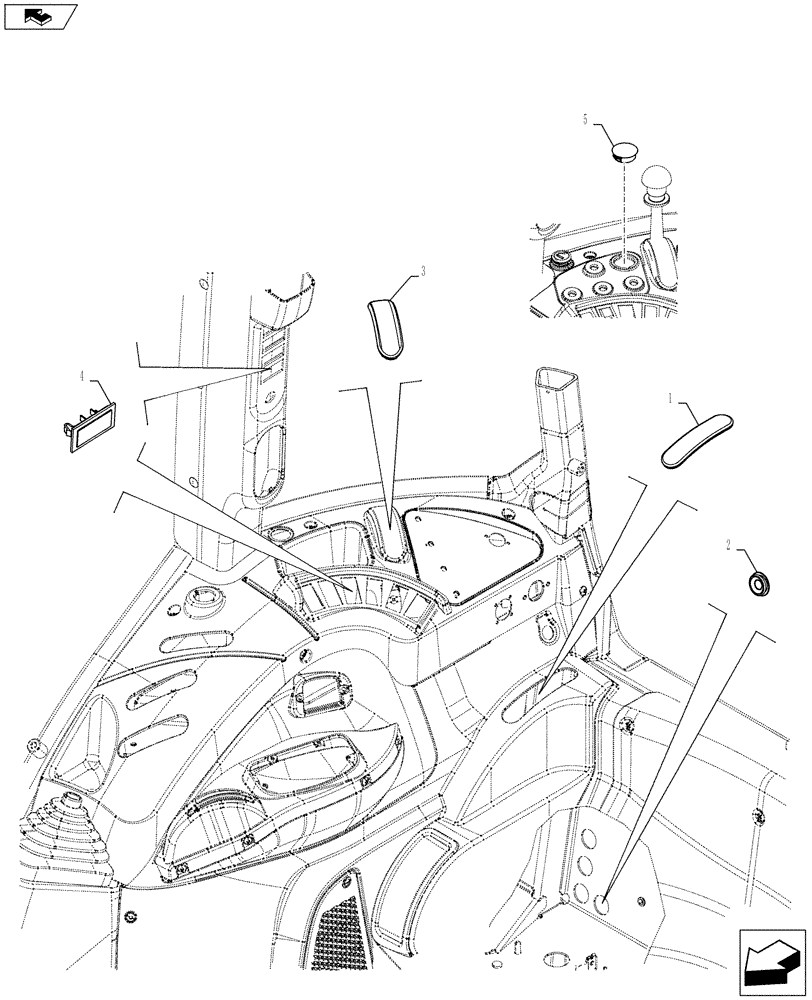 5
3
4
1
2