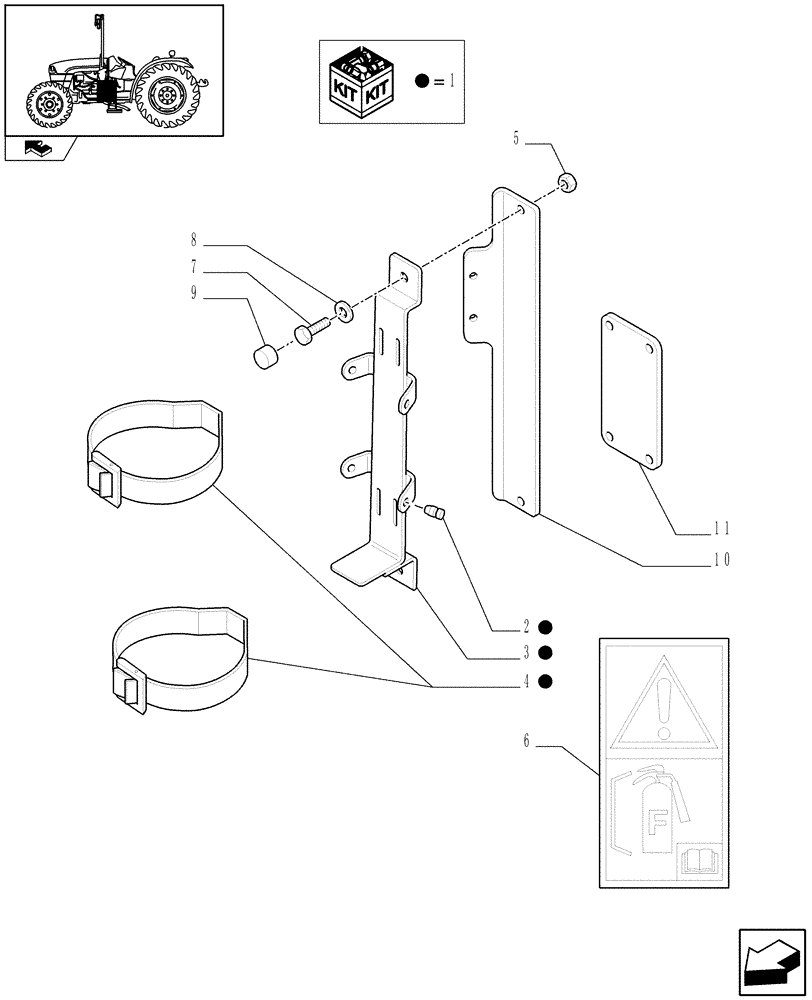 KIT KIT ● = 1

5
8
7
9
11
10
2 ●
3 ●
4 ●
6

F