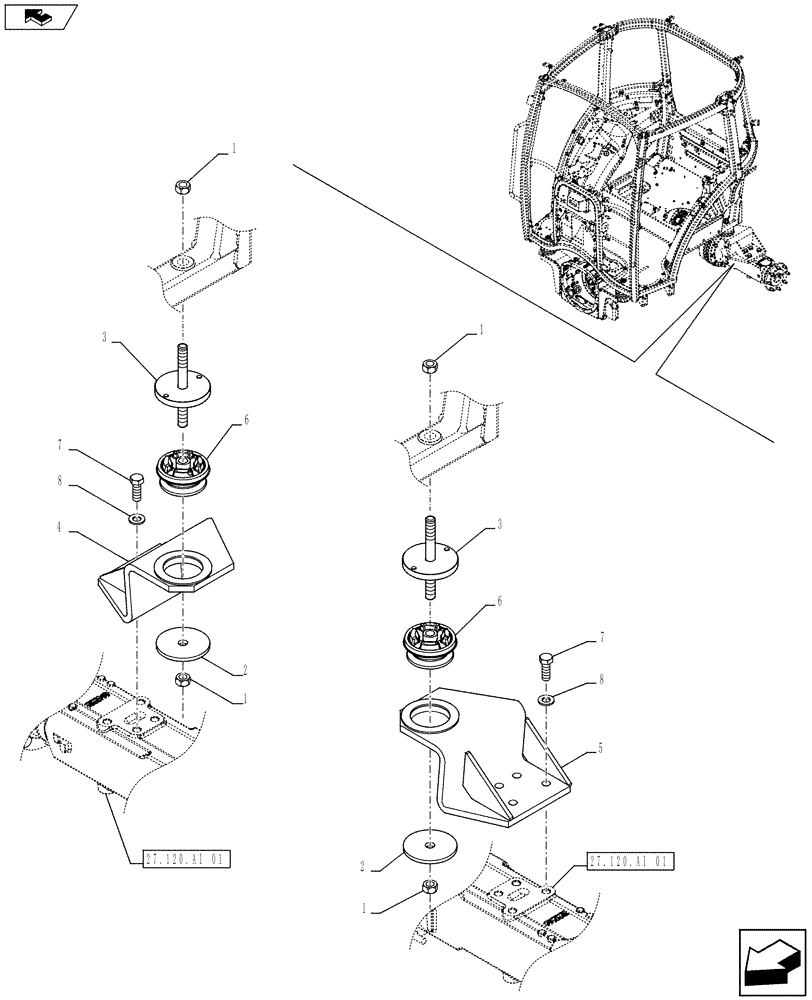 1
3
6
7
8
4
2
1
27.120.AI 01
1
3
6
7
8
5
2
1
27.120.AI 01