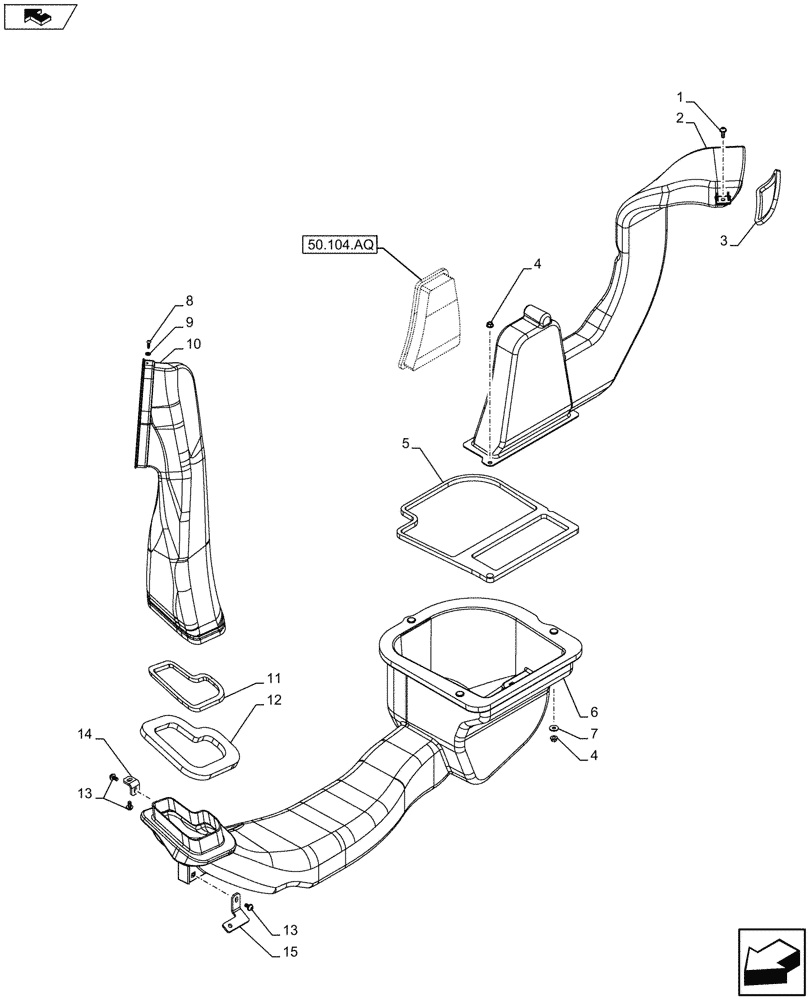 1
2
3
50.104.AQ
4
8
9
10
5
11
12
6
7
4
14
13
13
15