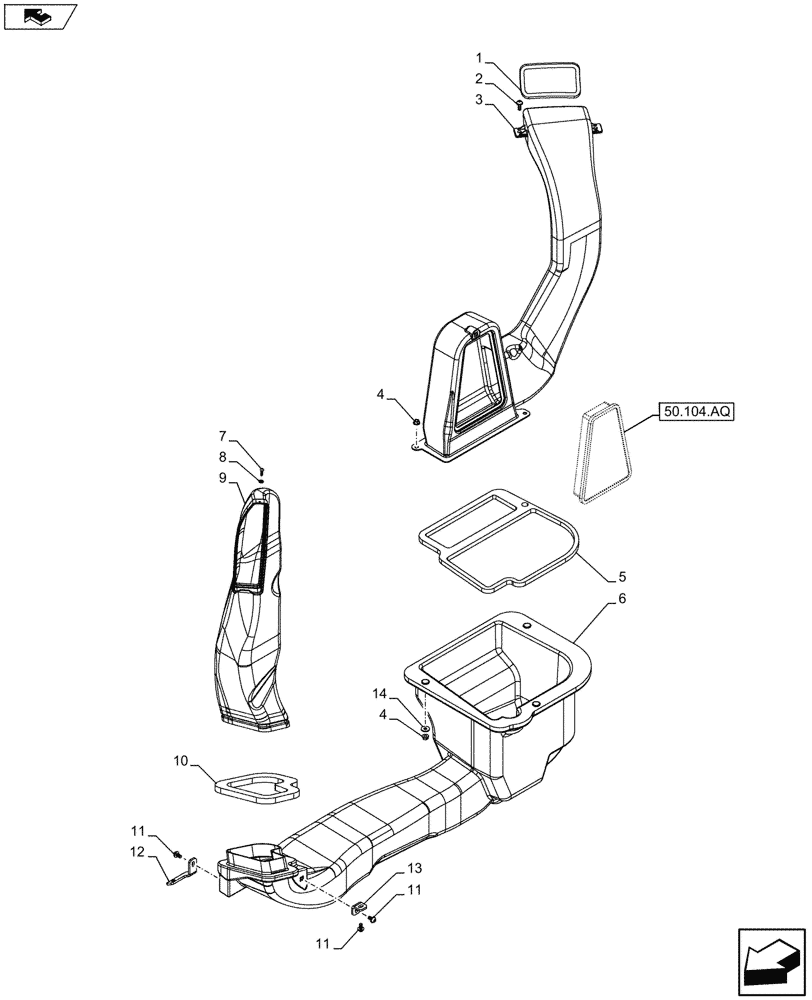 1
2
3
4
50.104.AQ
7
8
9
5
6
14
4
10
11
12
13
11
11