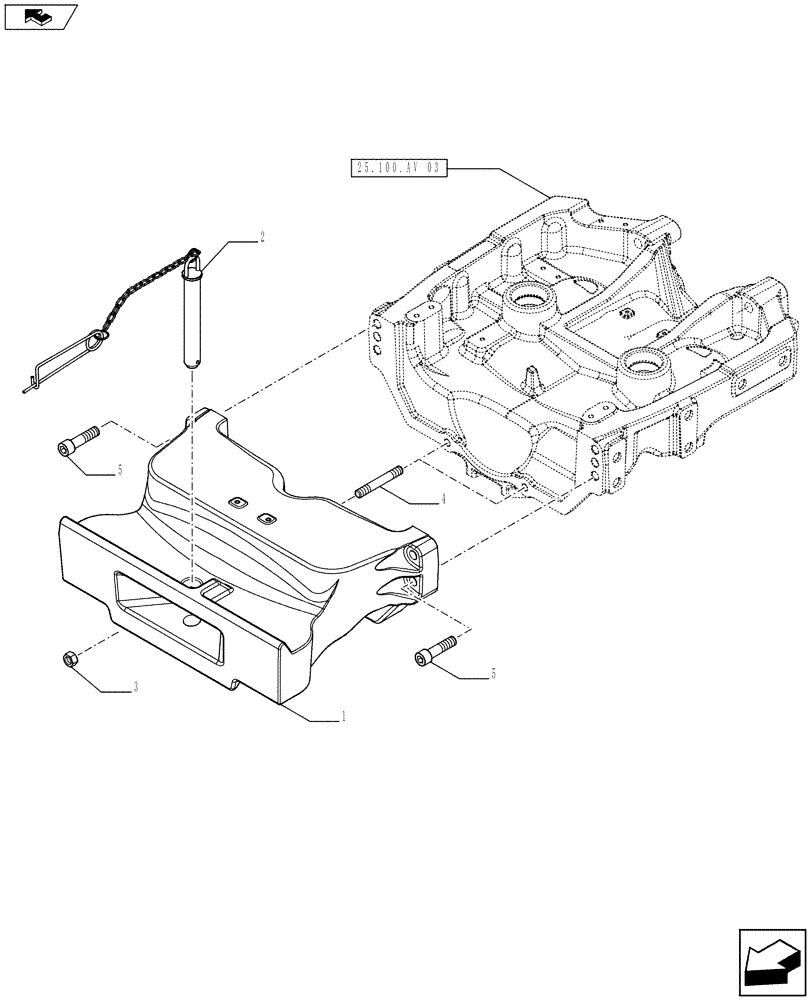 25.100.AV 03

2

5

4

3

1

5