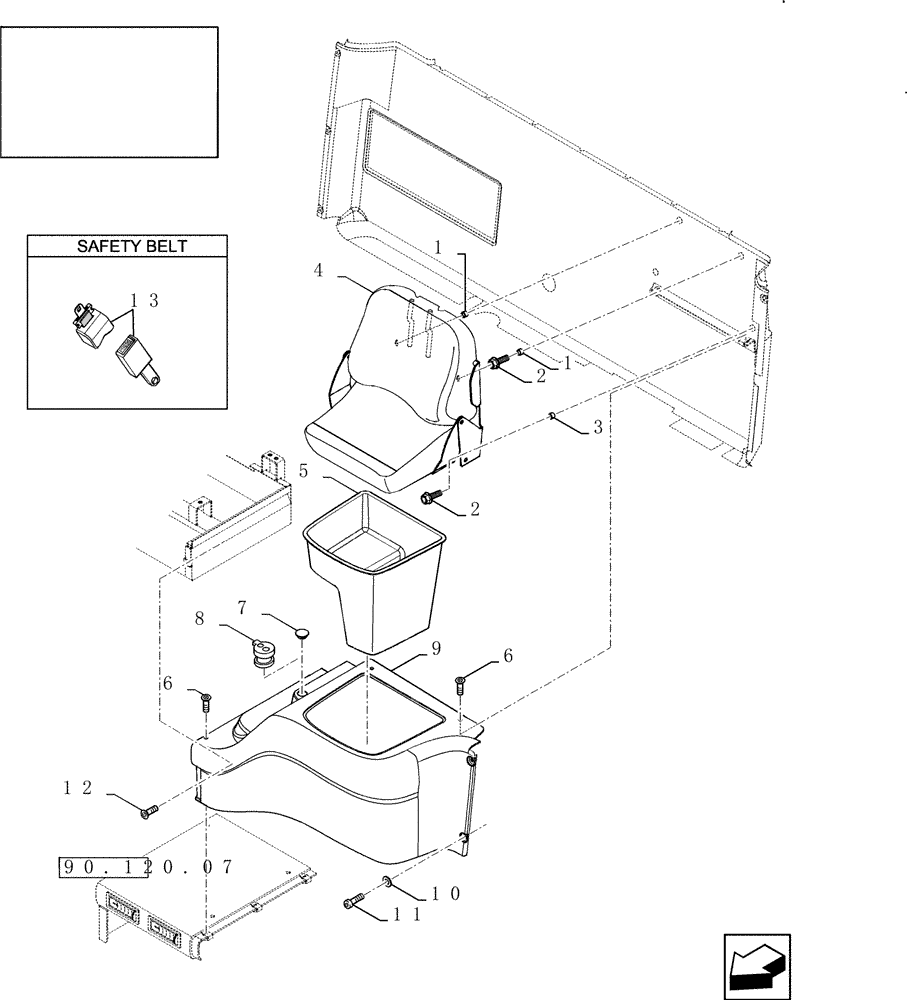 SAFETY BELT

13

1

4

2

1

3

5

2

7

8

9

6

6

12

90.120.07

10

11