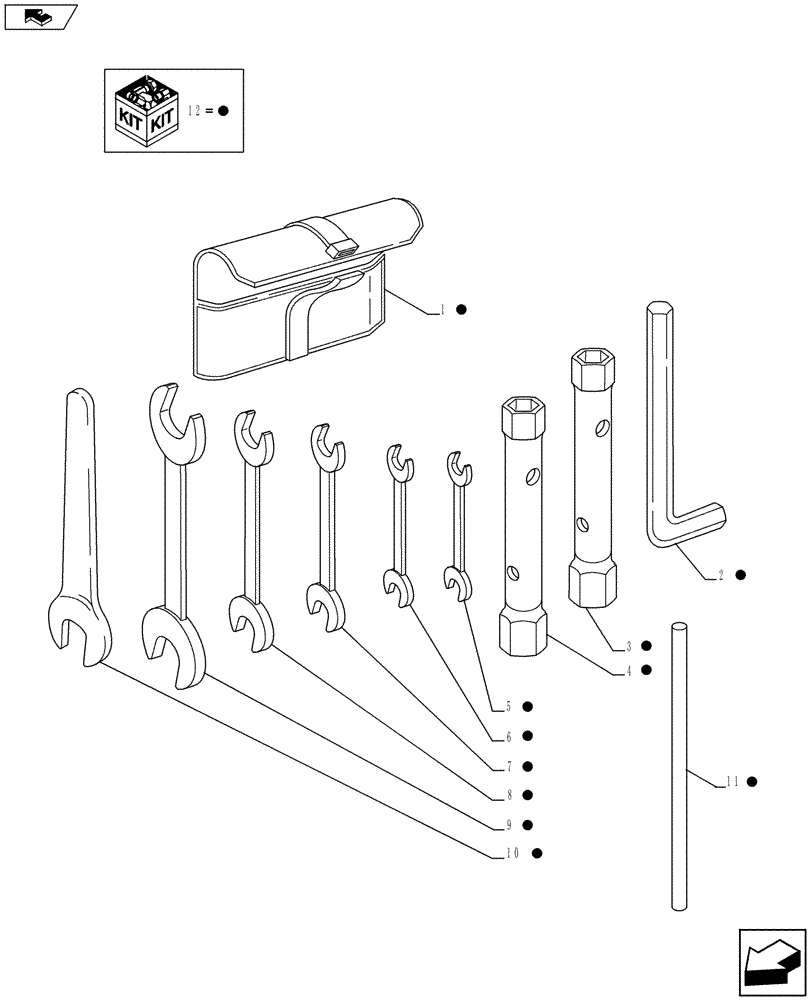 KIT KIT 12 = ●

1 ●
2 ●
3 ●
4 ●
5 ●
6 ●
7 ●
8 ●
9 ●
10 ●
11 ●