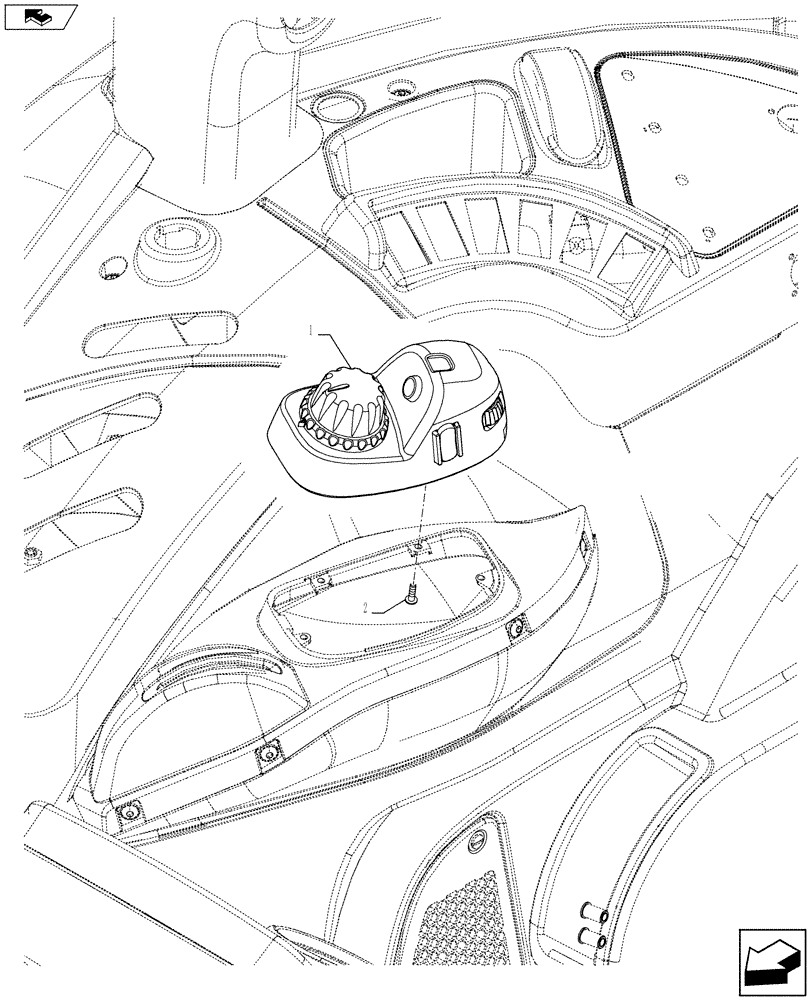 1
2