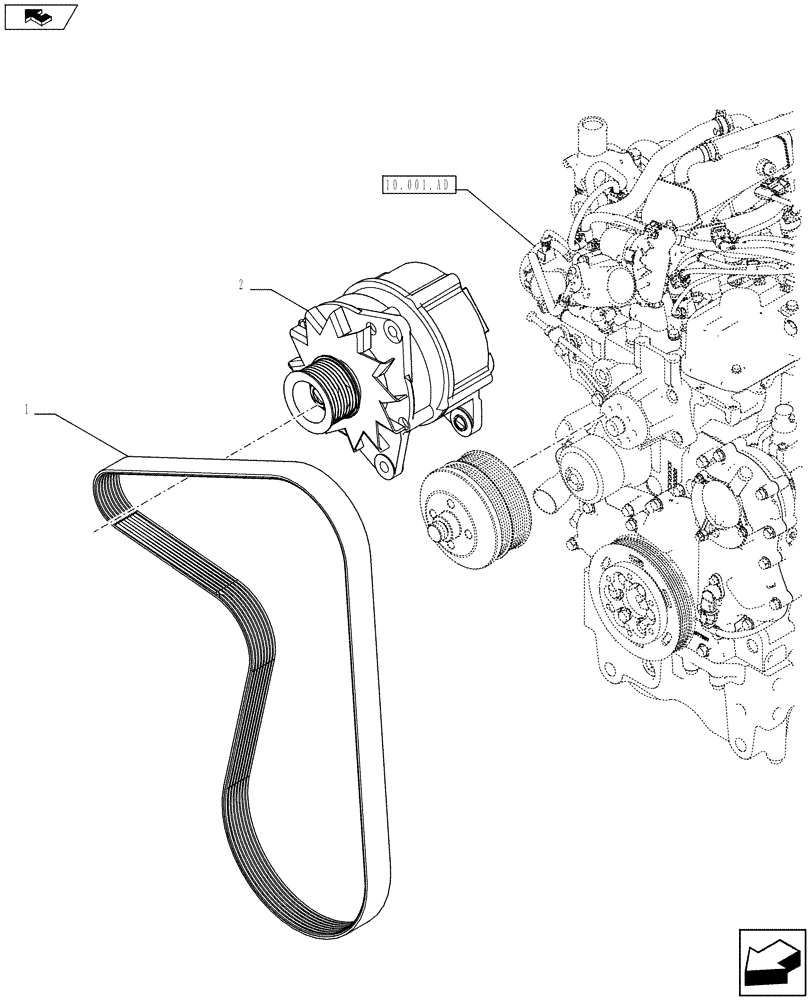 10.001.AD

2

1