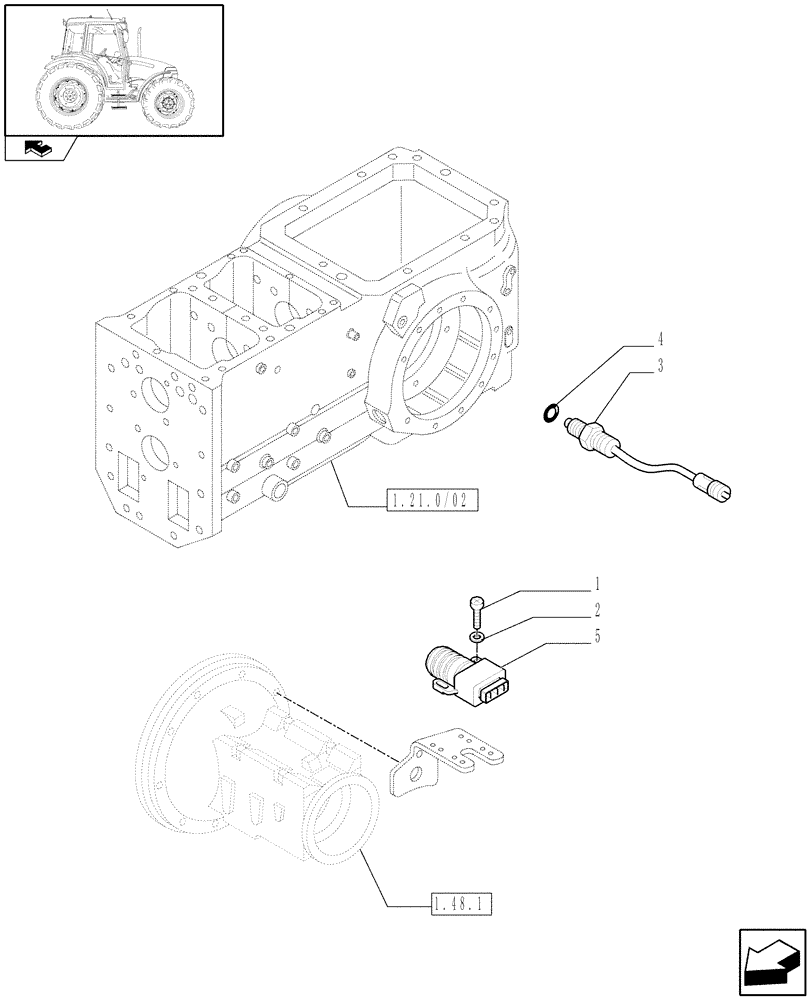 4
3
1.21.0/02
1
2
5
1.48.1