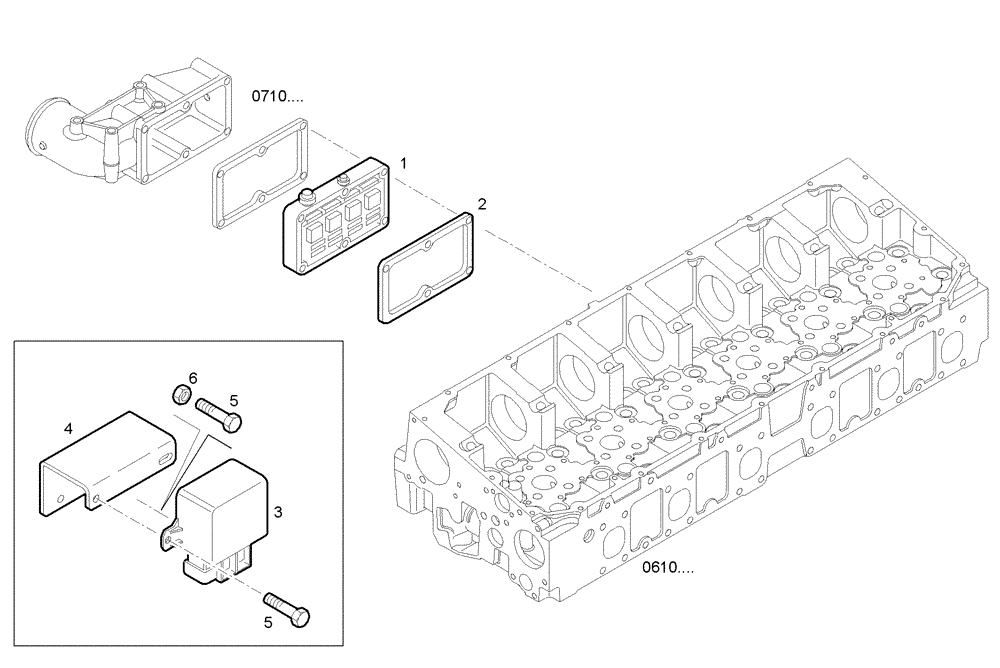 0710....

1

2

6

5

4

3

5

0610....