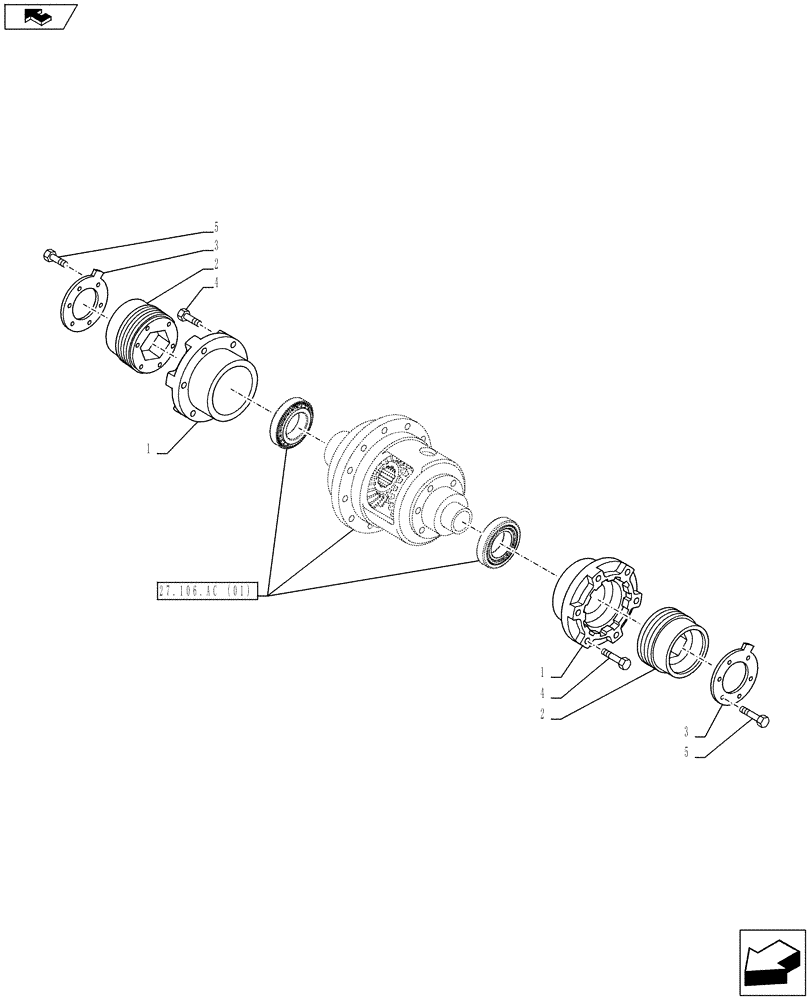 5
3
2
4
1
27.106.AC (01)
1
4
2
3
5