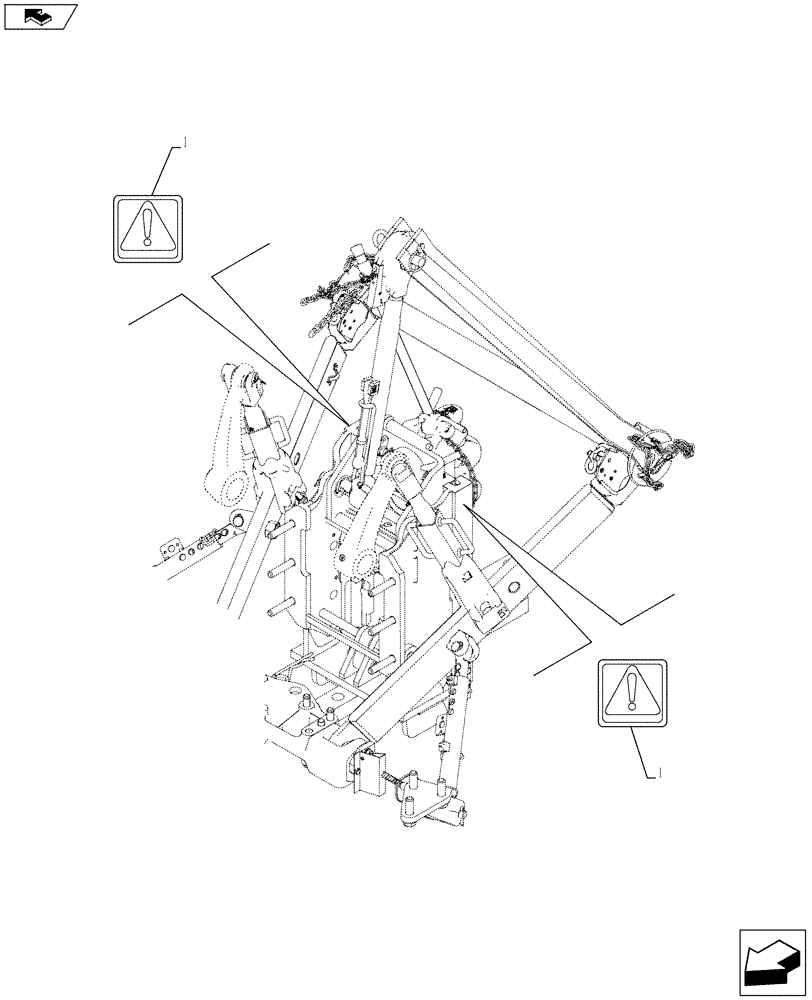 1

1