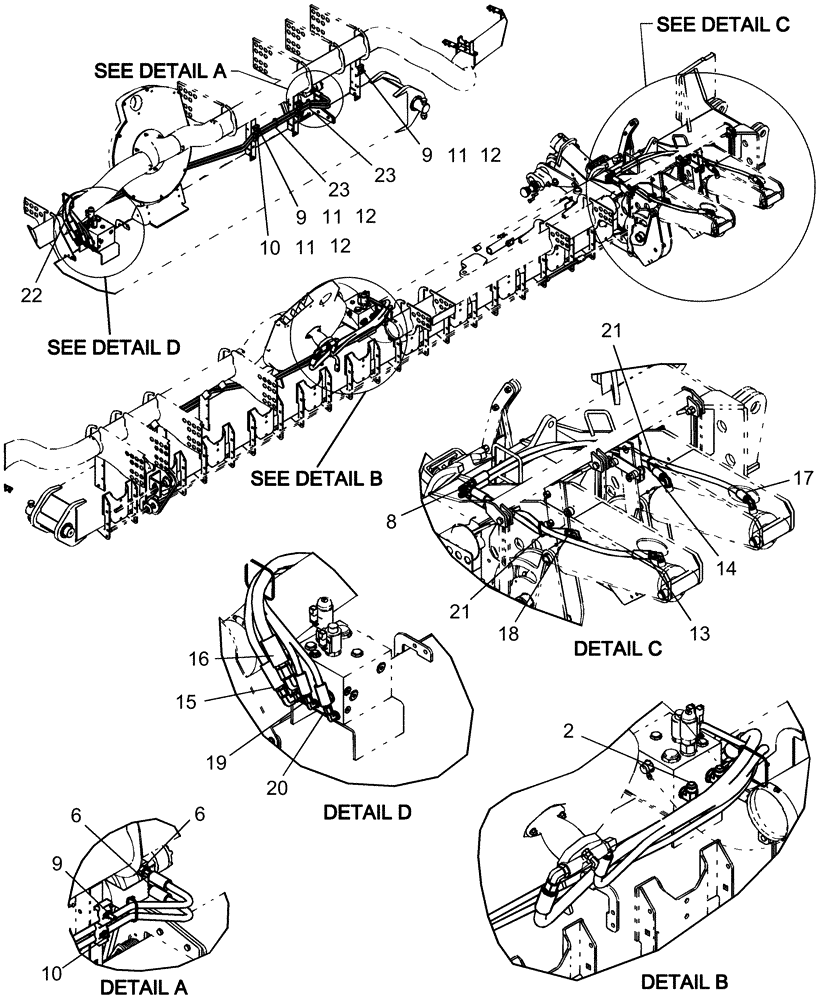 SEE DETAIL A
SEE DETAIL C
9 11 12
23
23
9 11 12
10 11 12
22
SEE DETAIL D
SEE DETAIL B
21
17
8
14
21
18
13
DETAIL C
16
15
19
20
DETAIL D
2
6
6
9
10
DETAIL A
DETAIL B